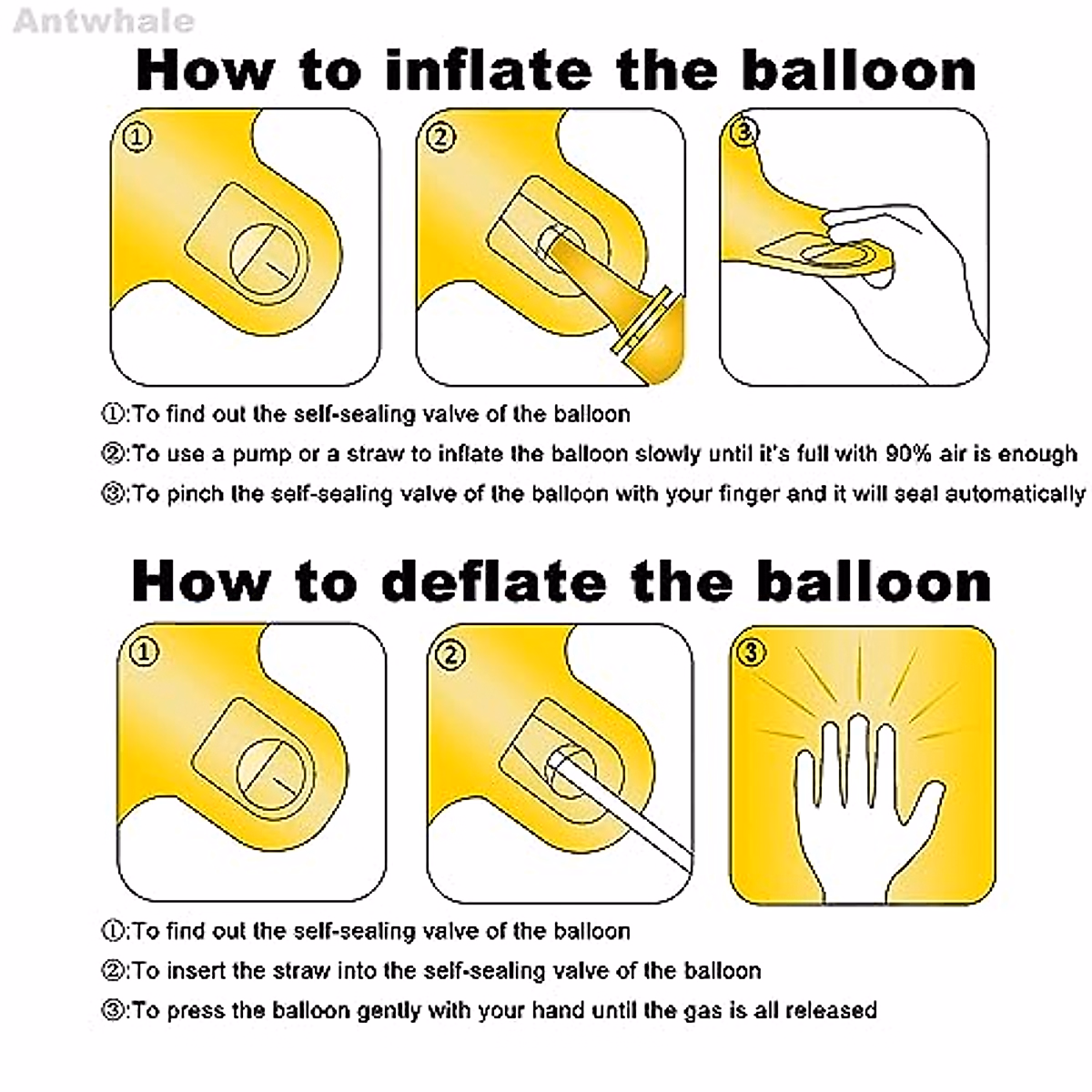 Antwhale

How to inflate the balloon

①

②

③

①:To find out the self-sealing valve of the balloon

②:To use a pump or a straw to inflate the balloon slowly until it's full with 90% air is enough

③:To pinch the self-sealing valve of the balloon with your finger and it will seal automatically

How to deflate the balloon

①

②

③

①:To find out the self-sealing valve of the balloon

②:To insert the straw into the self-sealing valve of the balloon

③:To press the balloon gently with your hand until the gas is all released