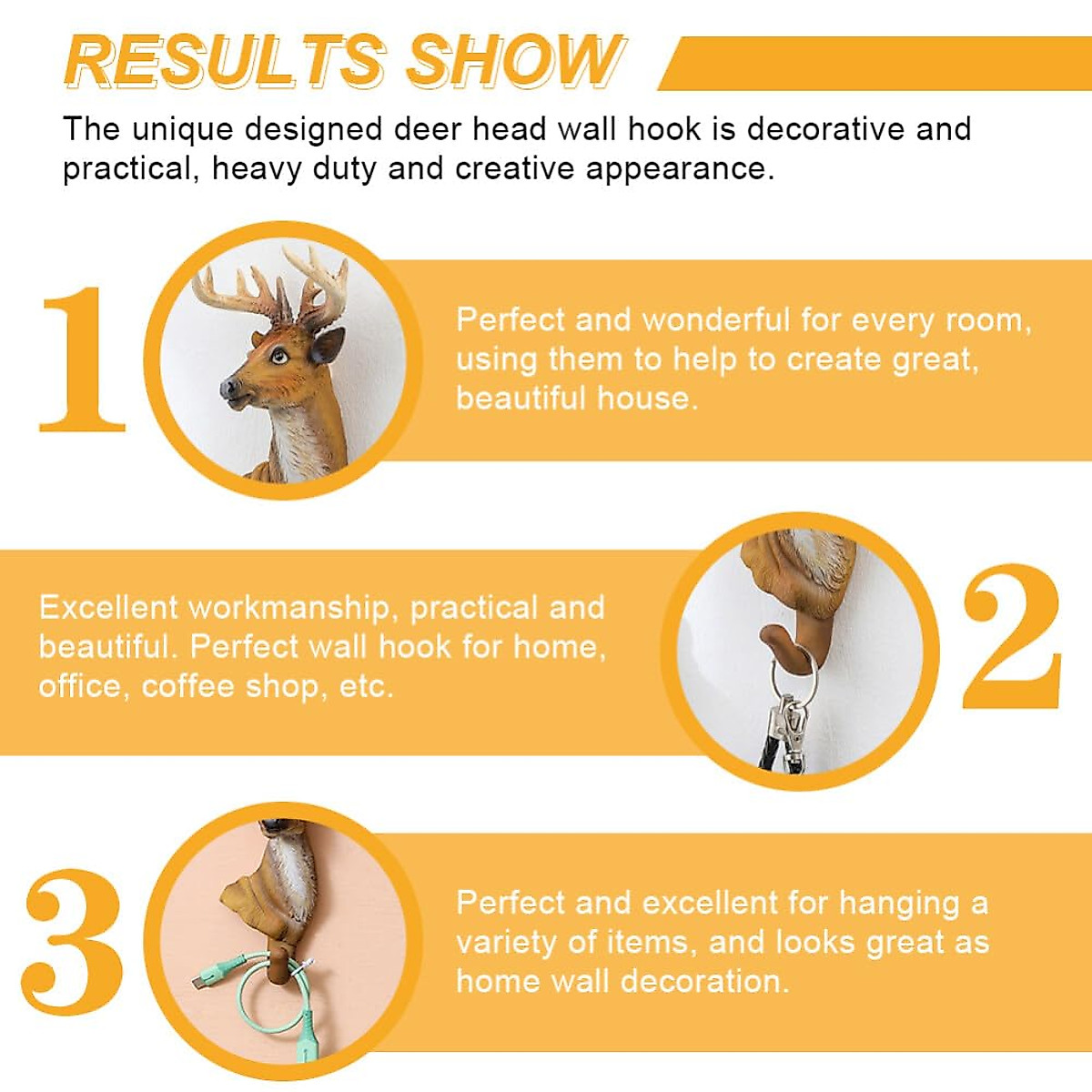 RESULTS SHOW

The unique designed deer head wall hook is decorative and practical, heavy duty and creative appearance.

1

Perfect and wonderful for every room, using them to help to create great, beautiful house.

Excellent workmanship, practical and beautiful. Perfect wall hook for home, office, coffee shop, etc.

2

3

Perfect and excellent for hanging a variety of items, and looks great as home wall decoration.