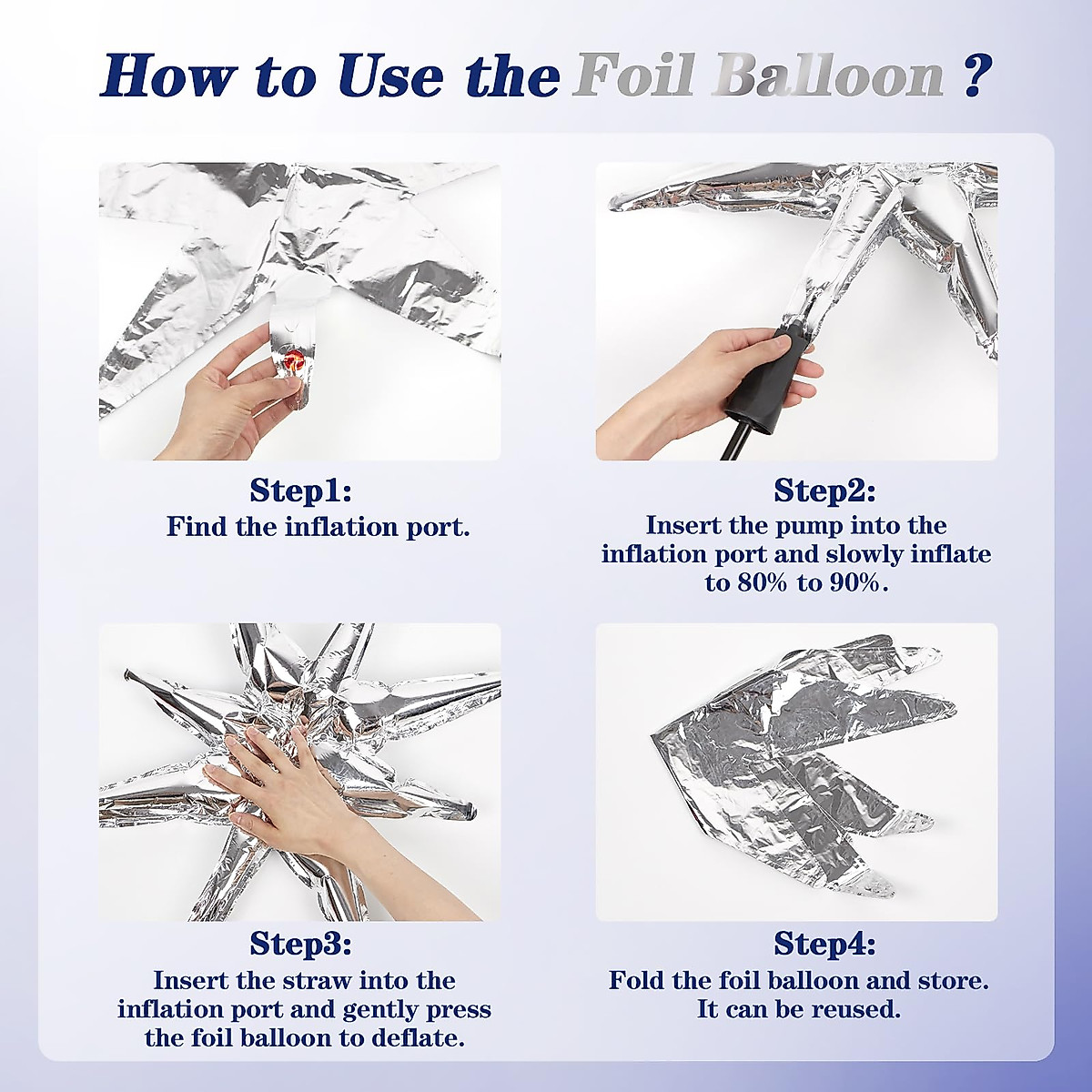 How to Use the Foil Balloon ?

Step1:
Find the inflation port.

Step2:
Insert the pump into the inflation port and slowly inflate to 80% to 90%.

Step3:
Insert the straw into the inflation port and gently press the foil balloon to deflate.

Step4:
Fold the foil balloon and store. It can be reused.