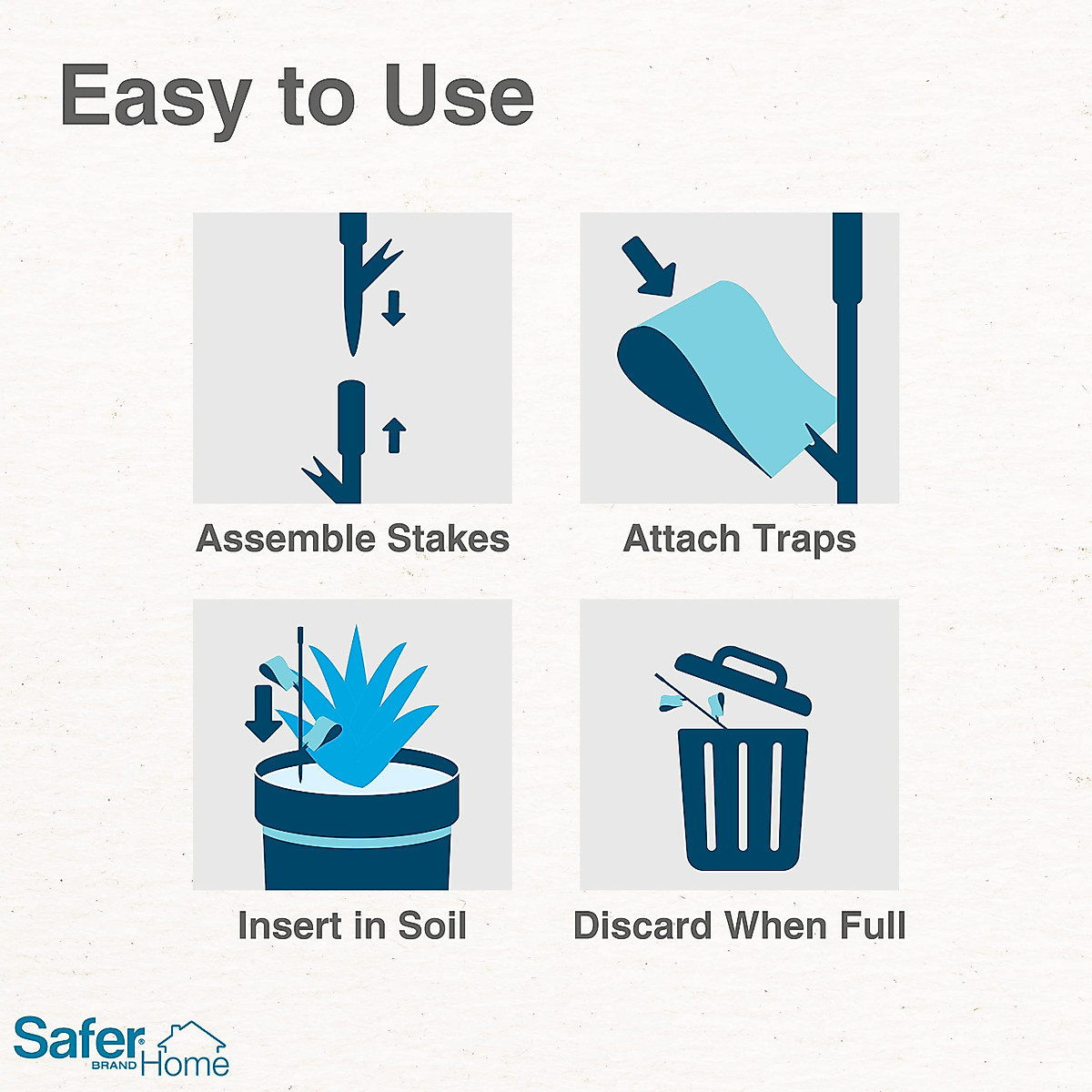 Easy to Use

Assemble Stakes

Attach Traps

Insert in Soil

Discard When Full

Safer® BRAND Home