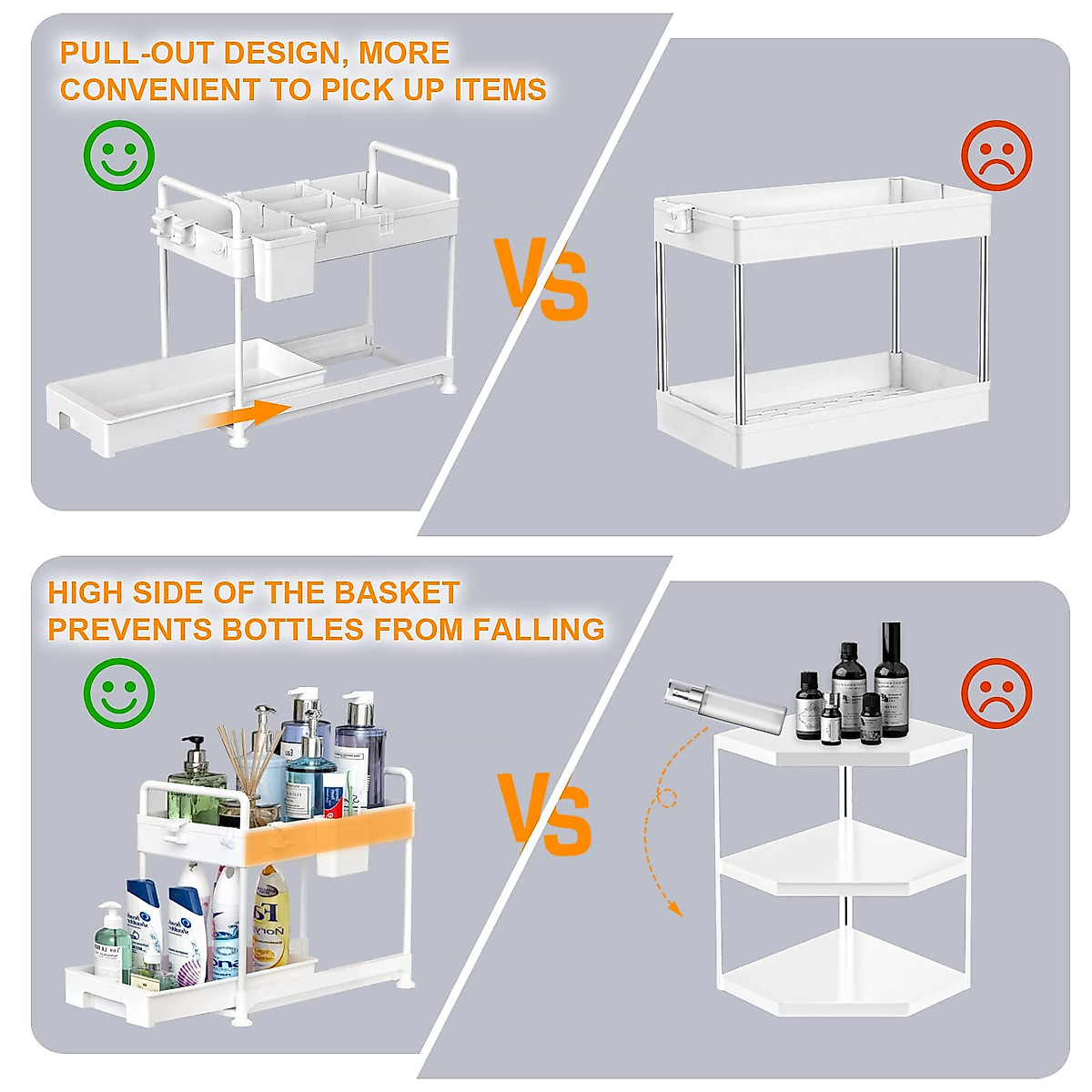 PULL-OUT DESIGN, MORE CONVENIENT TO PICK UP ITEMS

VS

HIGH SIDE OF THE BASKET PREVENTS BOTTLES FROM FALLING

VS