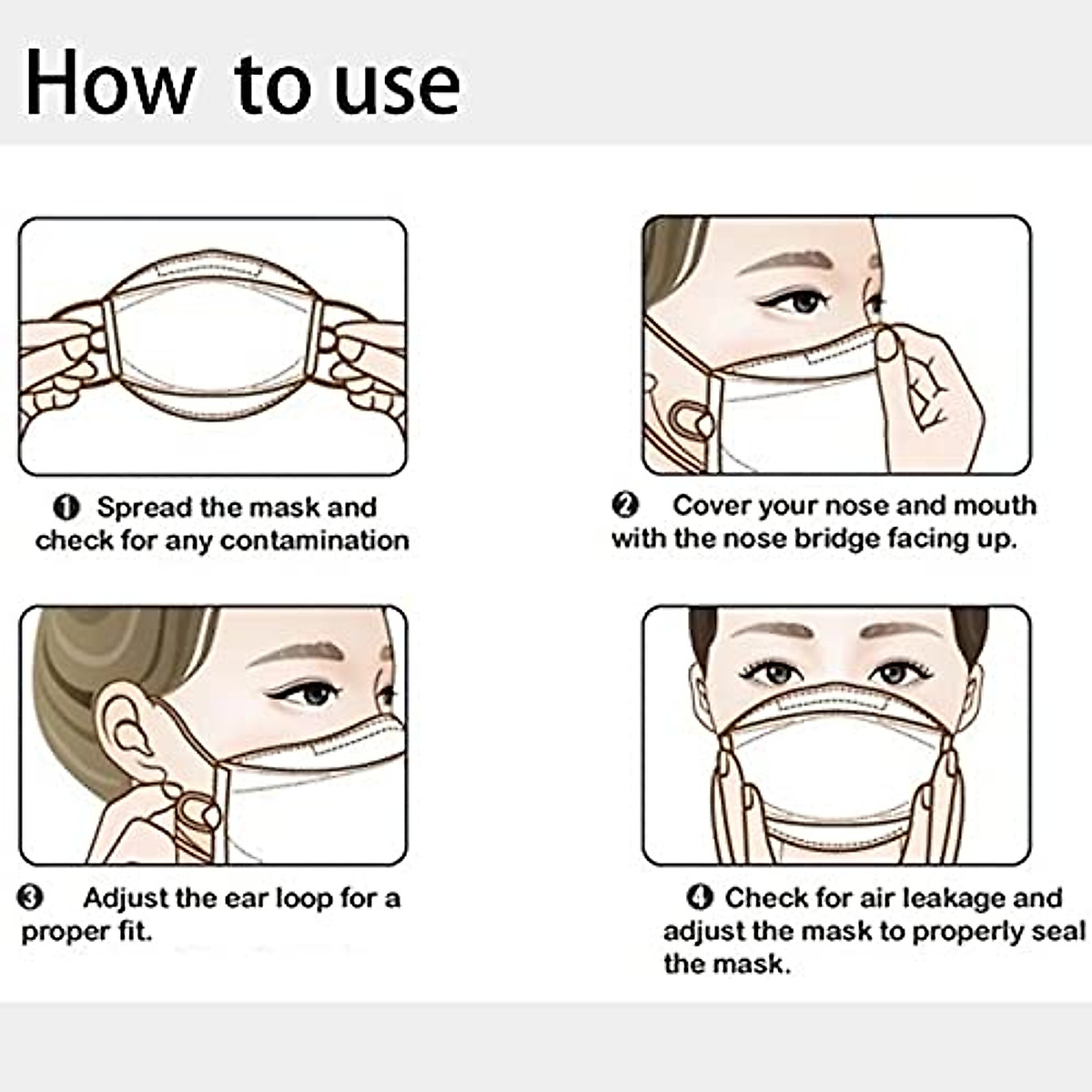 How to use

❶ Spread the mask and check for any contamination

❷ Cover your nose and mouth with the nose bridge facing up.

❸ Adjust the ear loop for a proper fit.

❹ Check for air leakage and adjust the mask to properly seal the mask.