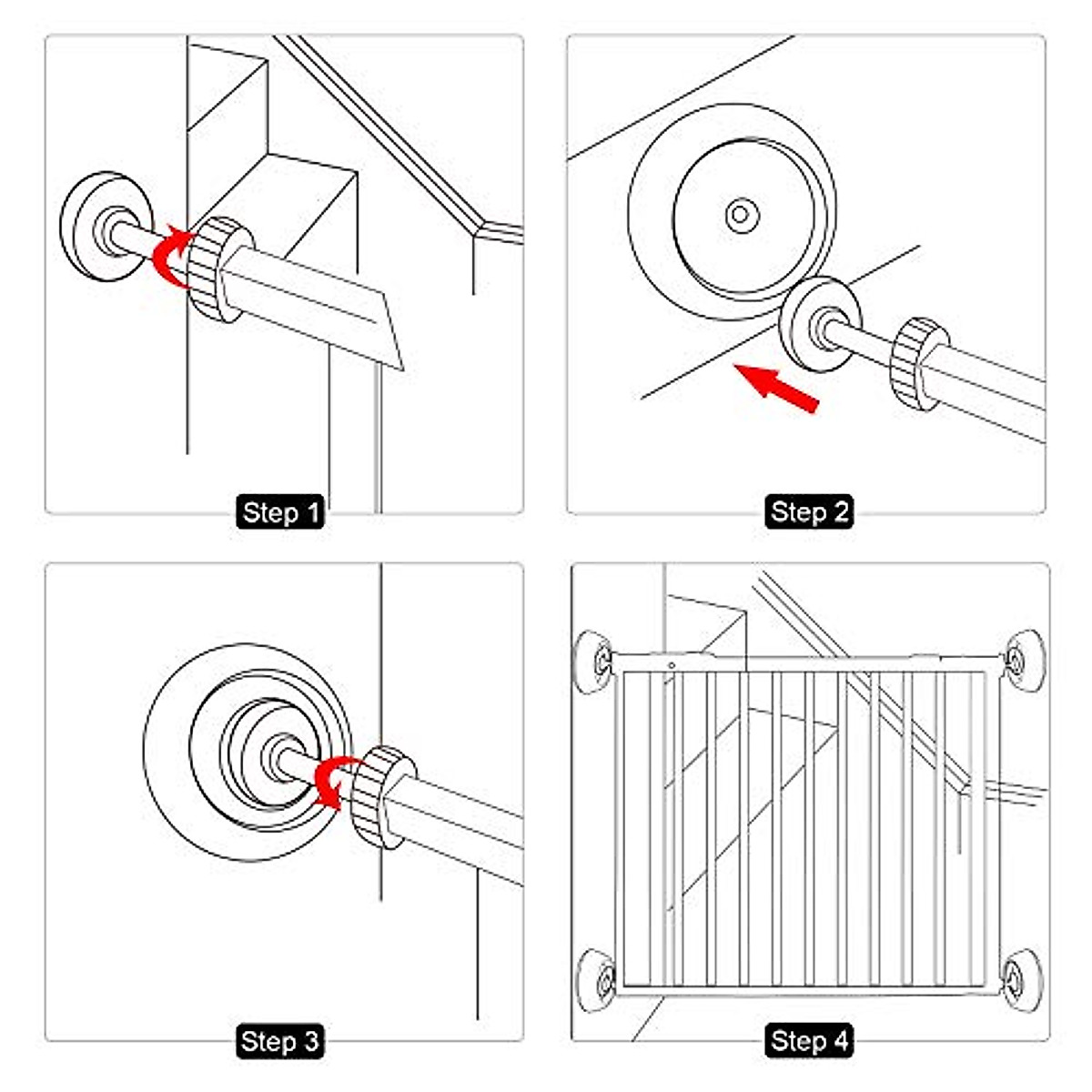 Step 1

Step 2

Step 3

Step 4