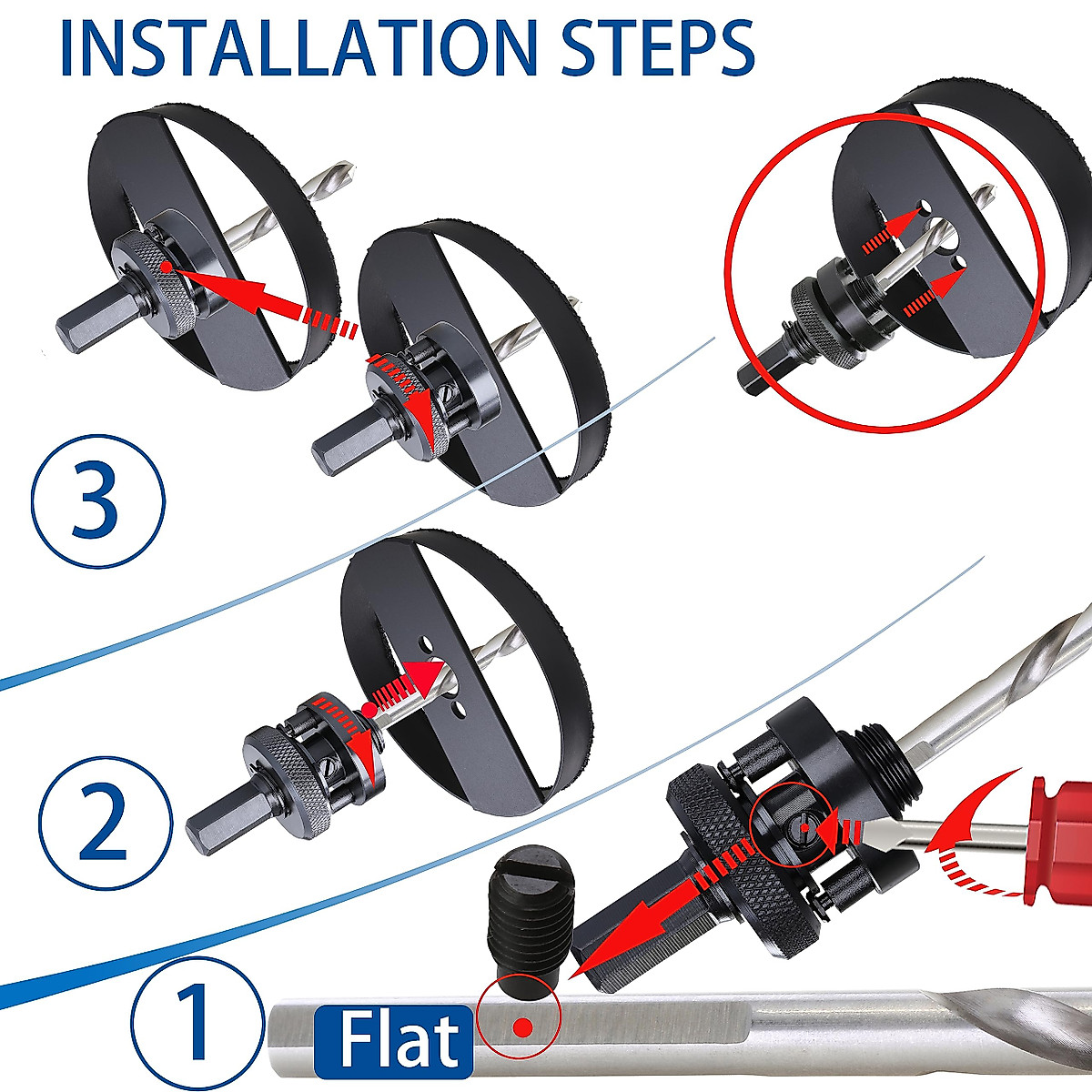 INSTALLATION STEPS

3

2

1

Flat