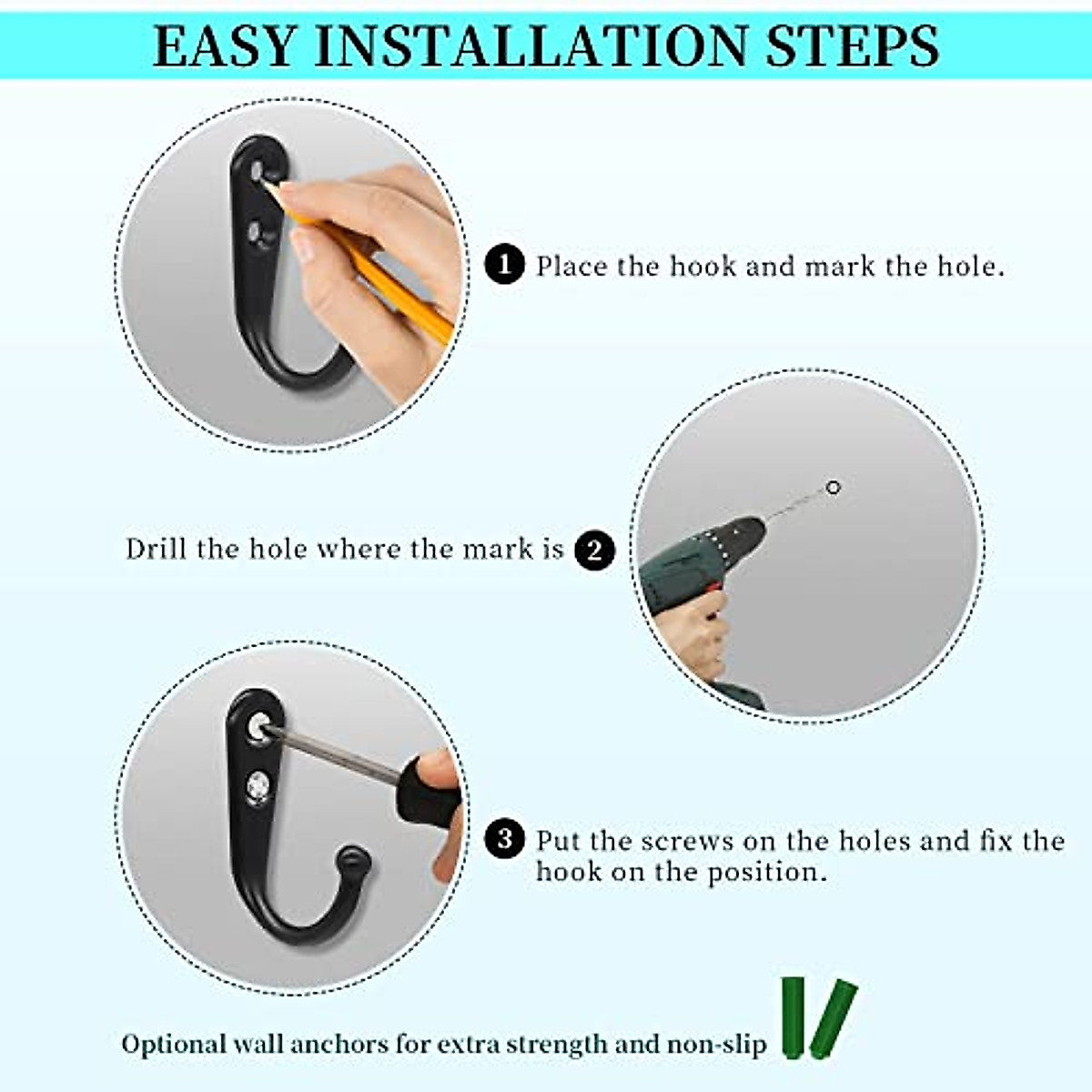 EASY INSTALLATION STEPS

1 Place the hook and mark the hole.

Drill the hole where the mark is 2

3 Put the screws on the holes and fix the hook on the position.

Optional wall anchors for extra strength and non-slip