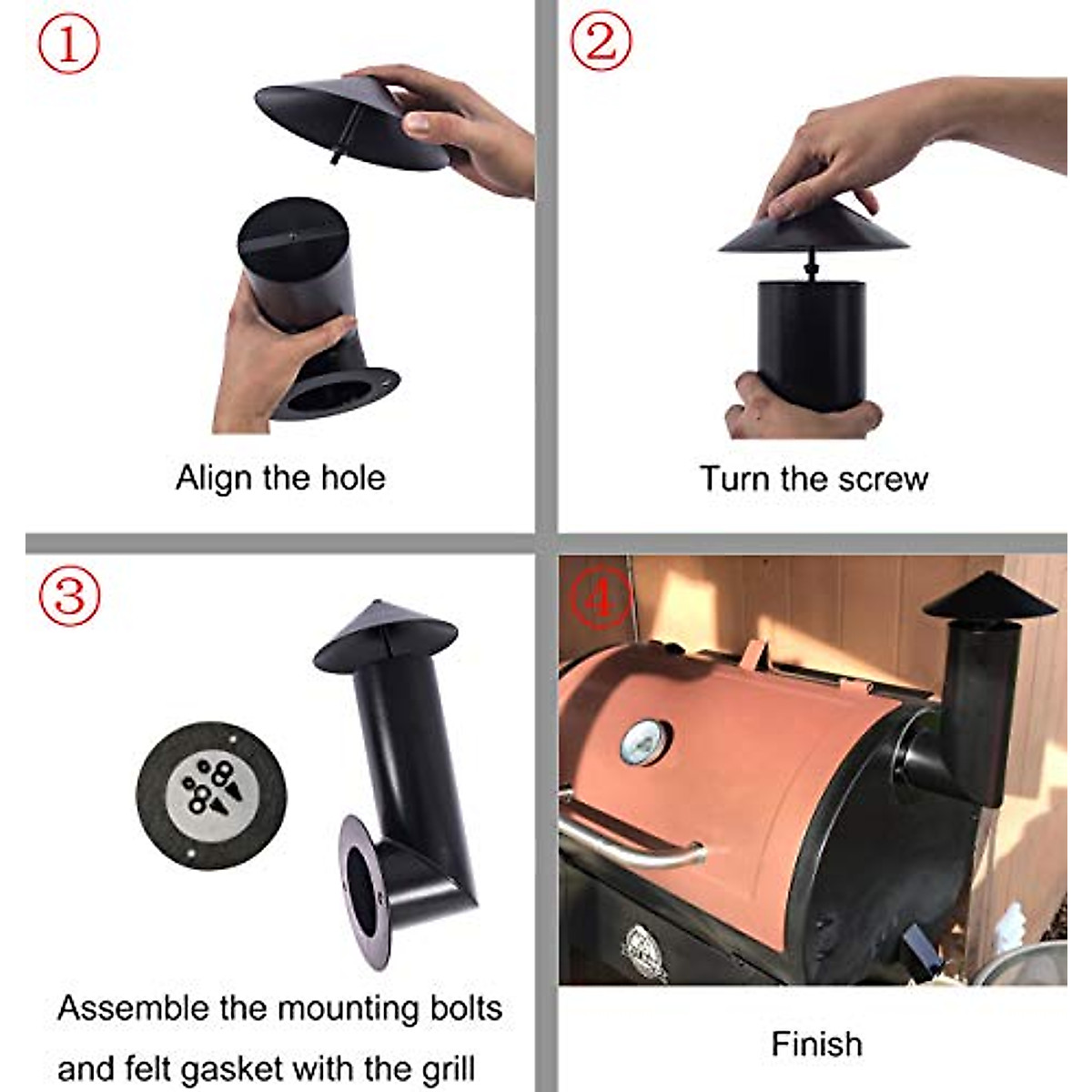 ①

Align the hole

②

Turn the screw

③

Assemble the mounting bolts and felt gasket with the grill

④

Finish