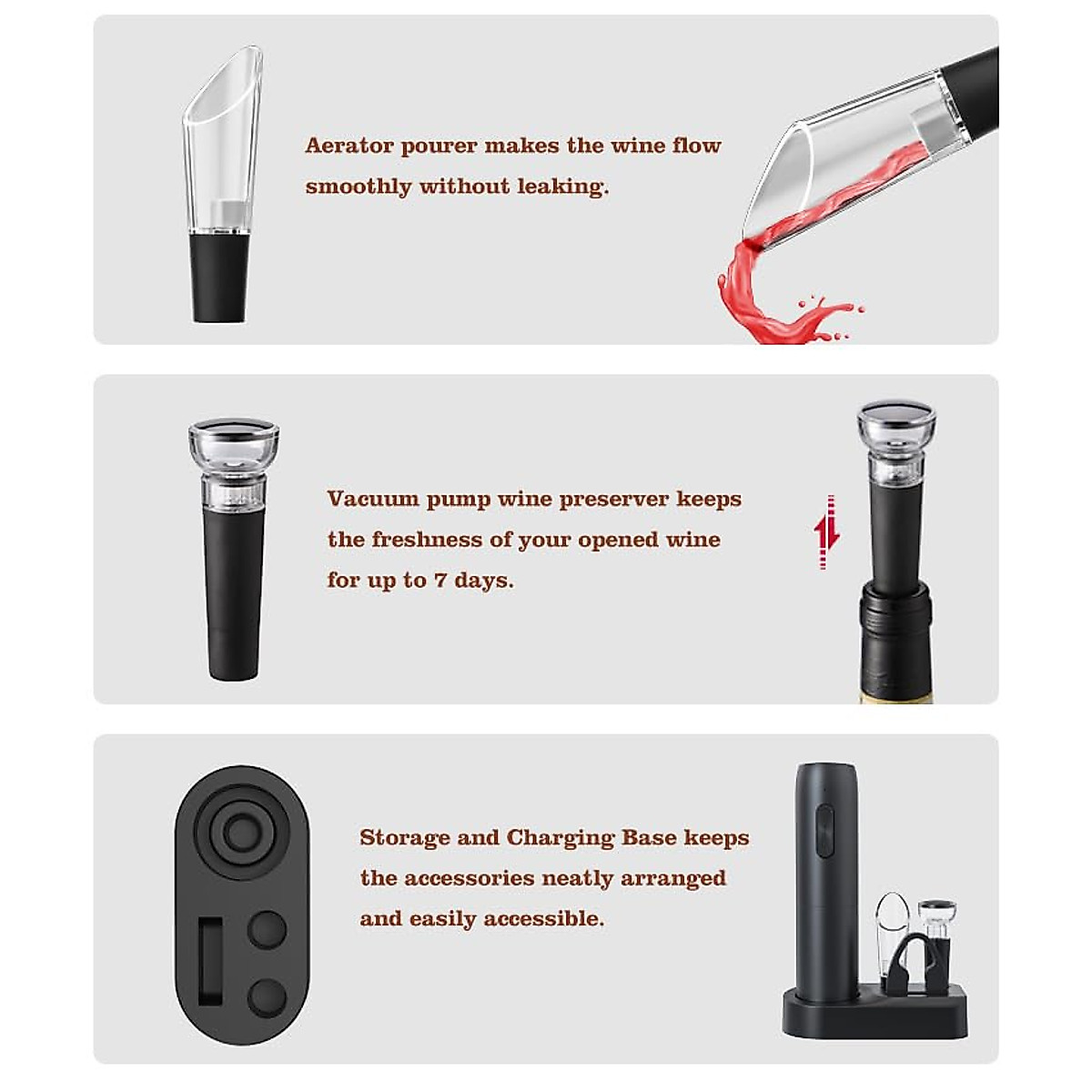 Aerator pourer makes the wine flow smoothly without leaking.

Vacuum pump wine preserver keeps the freshness of your opened wine for up to 7 days.

Storage and Charging Base keeps the accessories neatly arranged and easily accessible.