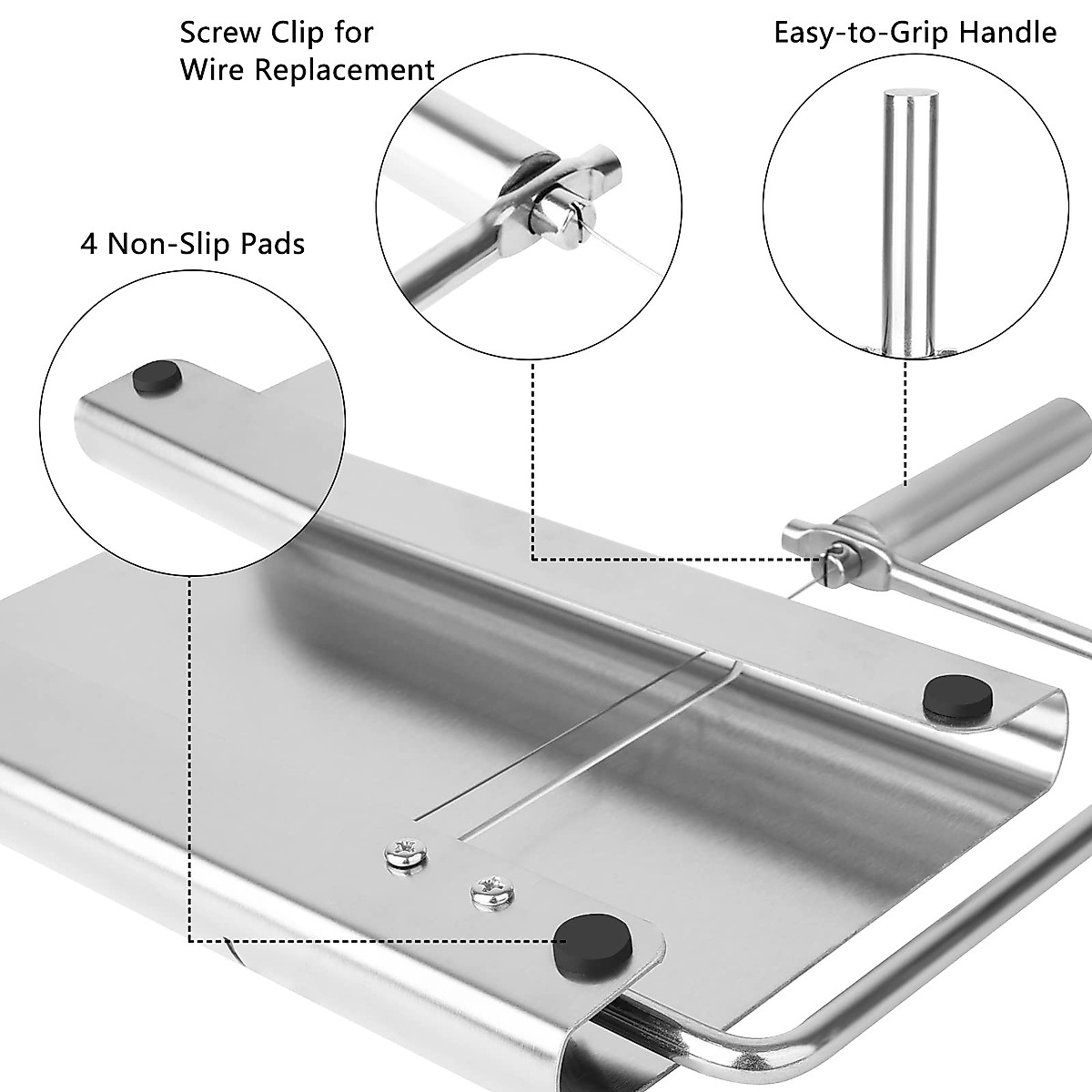 Screw Clip for Wire Replacement

Easy-to-Grip Handle

4 Non-Slip Pads