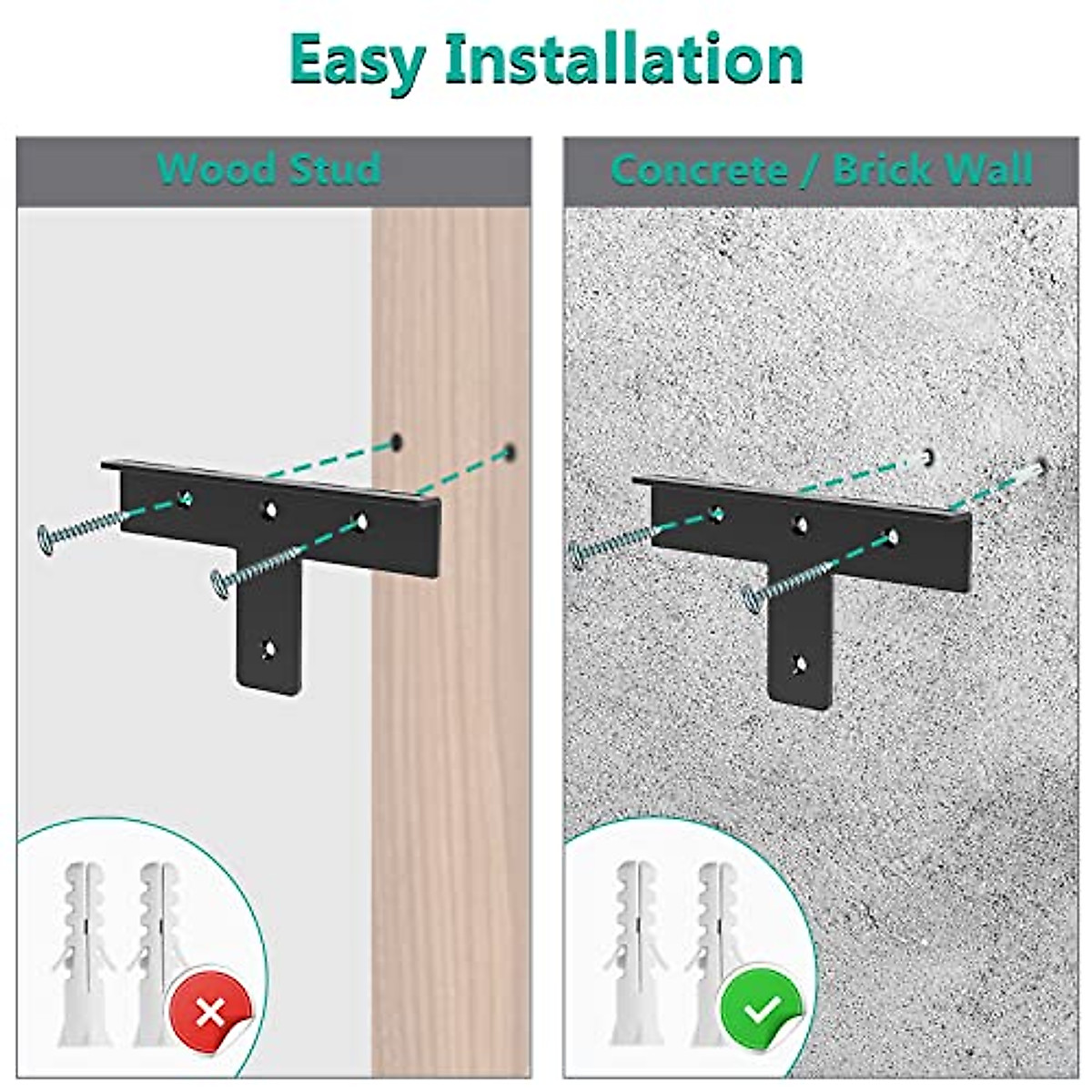 Easy Installation

Wood Stud

Concrete / Brick Wall