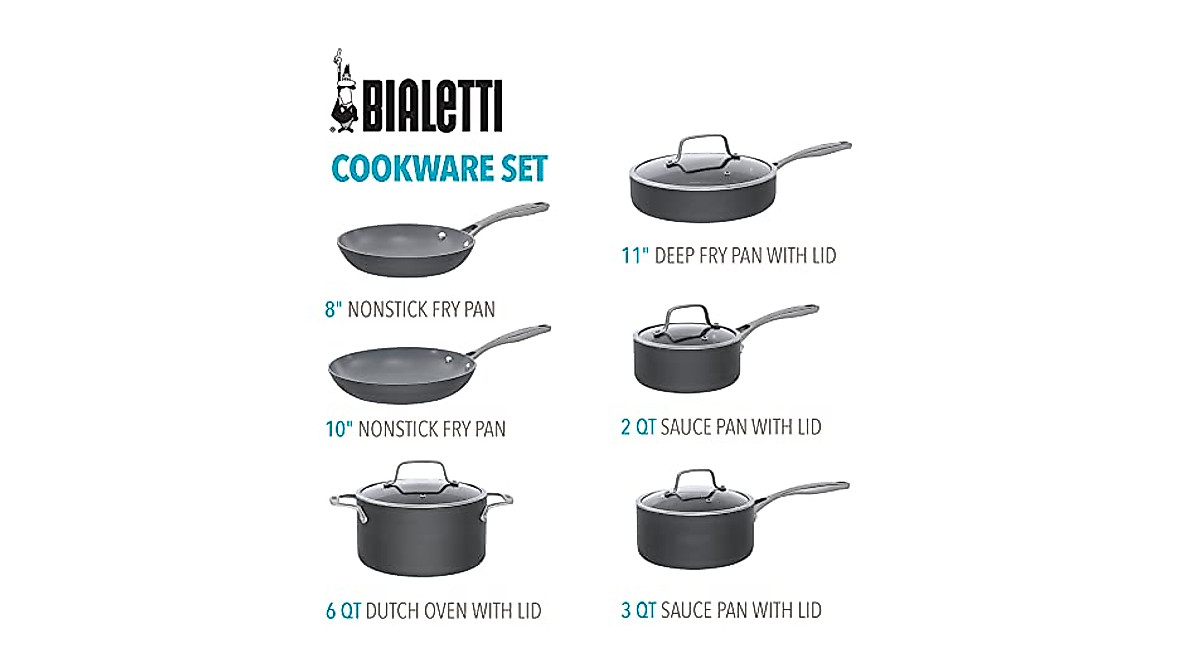 BIALETTI

COOKWARE SET

8" NONSTICK FRY PAN

10" NONSTICK FRY PAN

6 QT DUTCH OVEN WITH LID

11" DEEP FRY PAN WITH LID

2 QT SAUCE PAN WITH LID

3 QT SAUCE PAN WITH LID