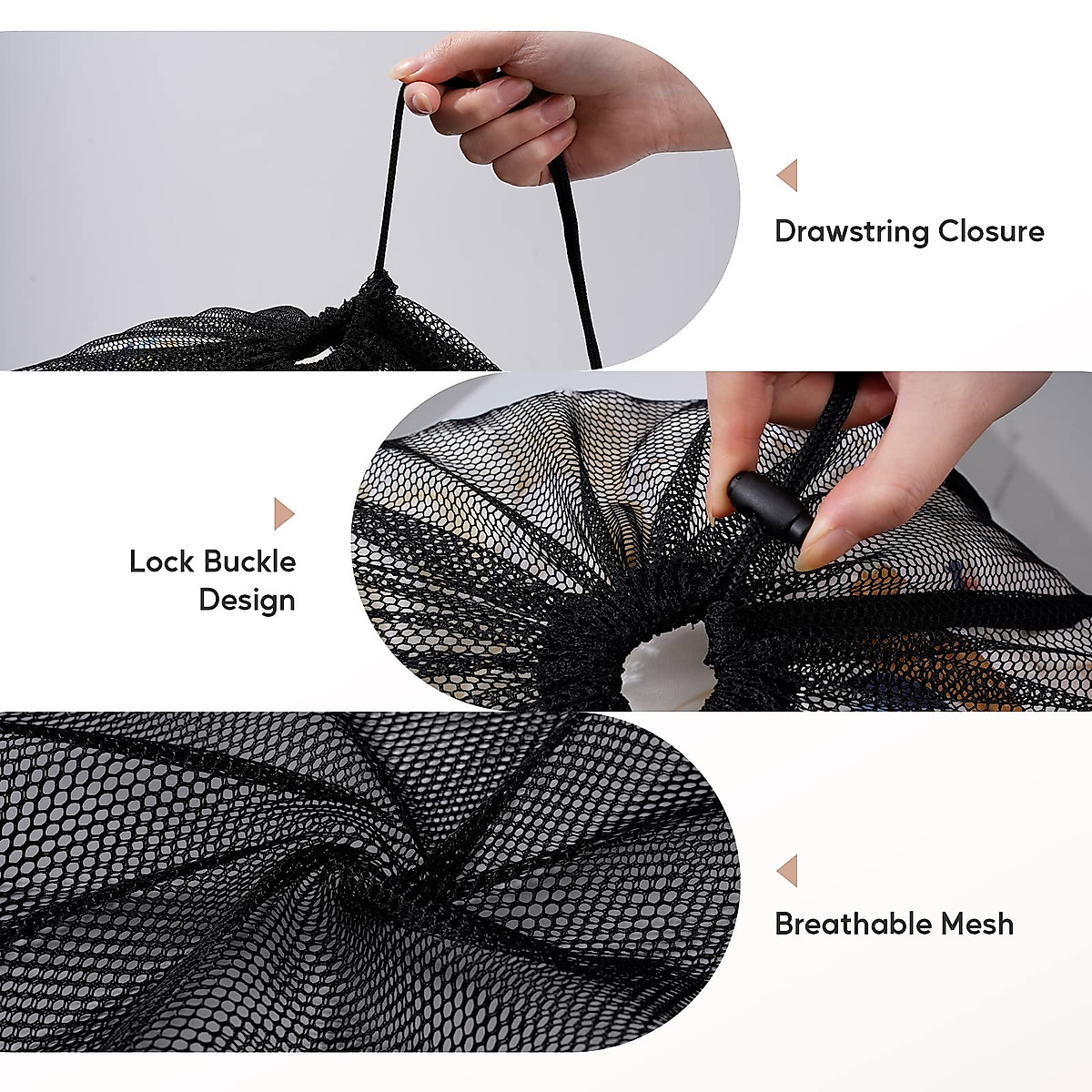 Drawstring Closure

Lock Buckle Design

Breathable Mesh