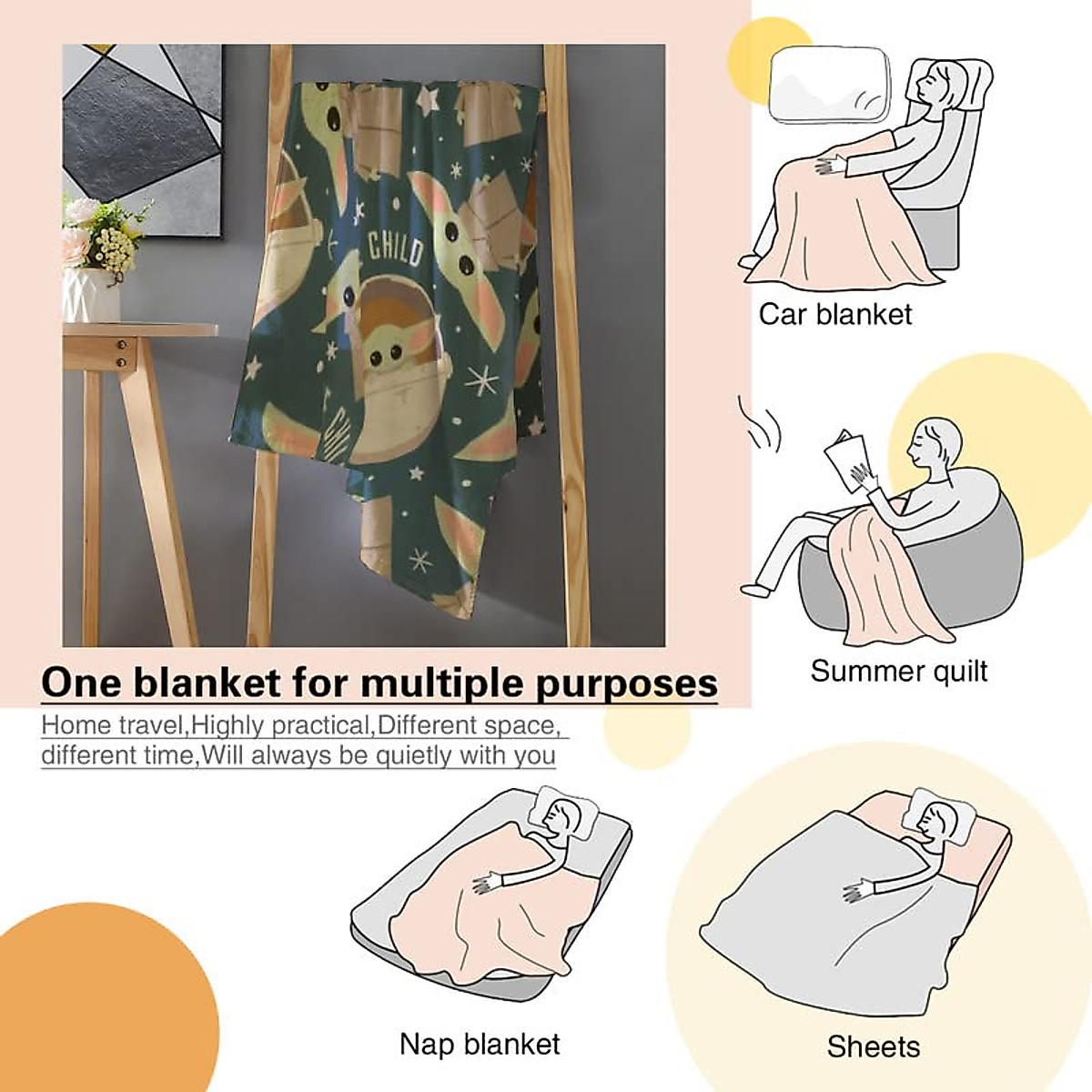 CHILD

Car blanket

Summer quilt

One blanket for multiple purposes

Home travel,Highly practical,Different space, different time,Will always be quietly with you

Nap blanket

Sheets