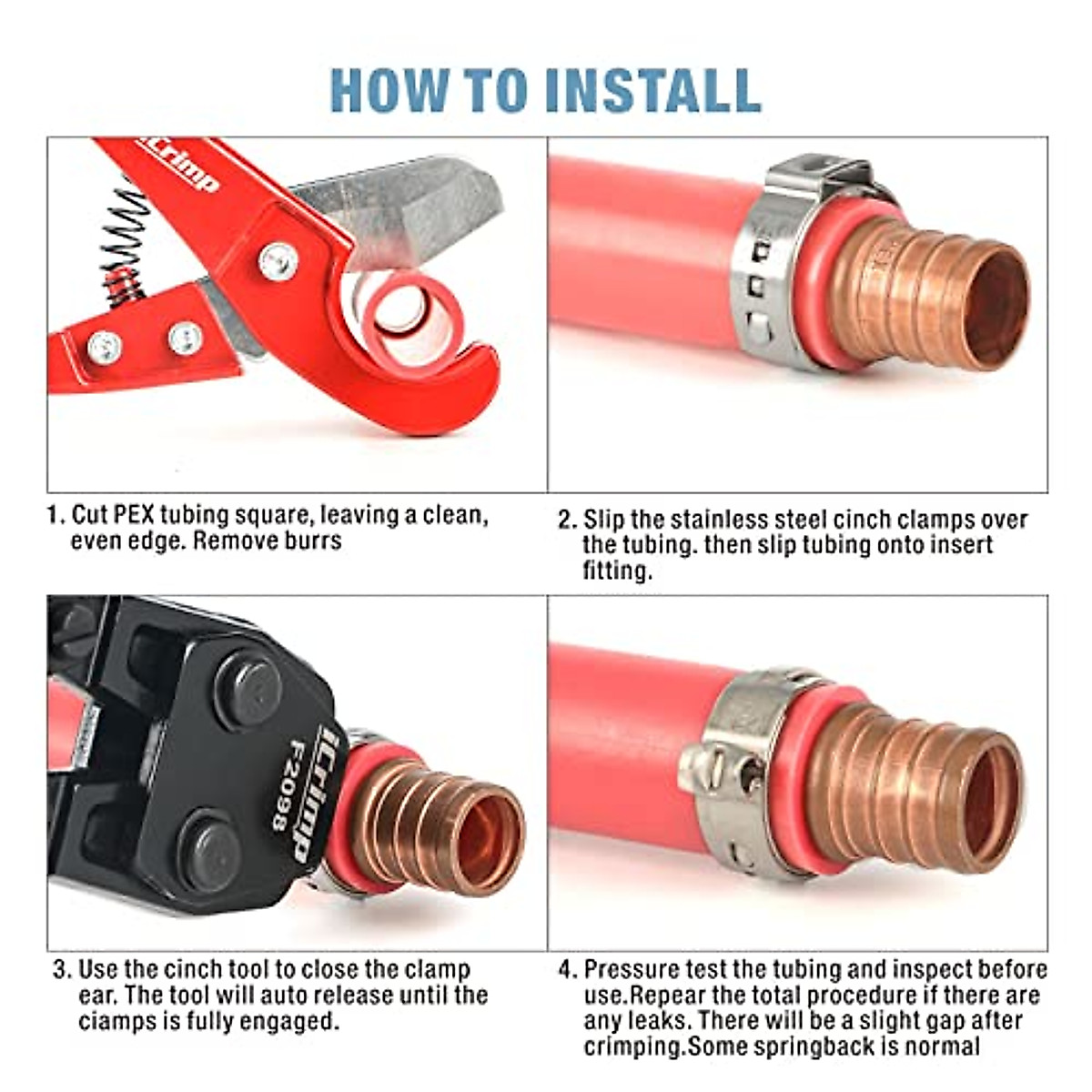 HOW TO INSTALL

iCrimp

1. Cut PEX tubing square, leaving a clean, even edge. Remove burrs

2. Slip the stainless steel cinch clamps over the tubing. then slip tubing onto insert fitting.

iCrimp
F2098

3. Use the cinch tool to close the clamp ear. The tool will auto release until the ciamps is fully engaged.

4. Pressure test the tubing and inspect before use.Repear the total procedure if there are any leaks. There will be a slight gap after crimping.Some springback is normal