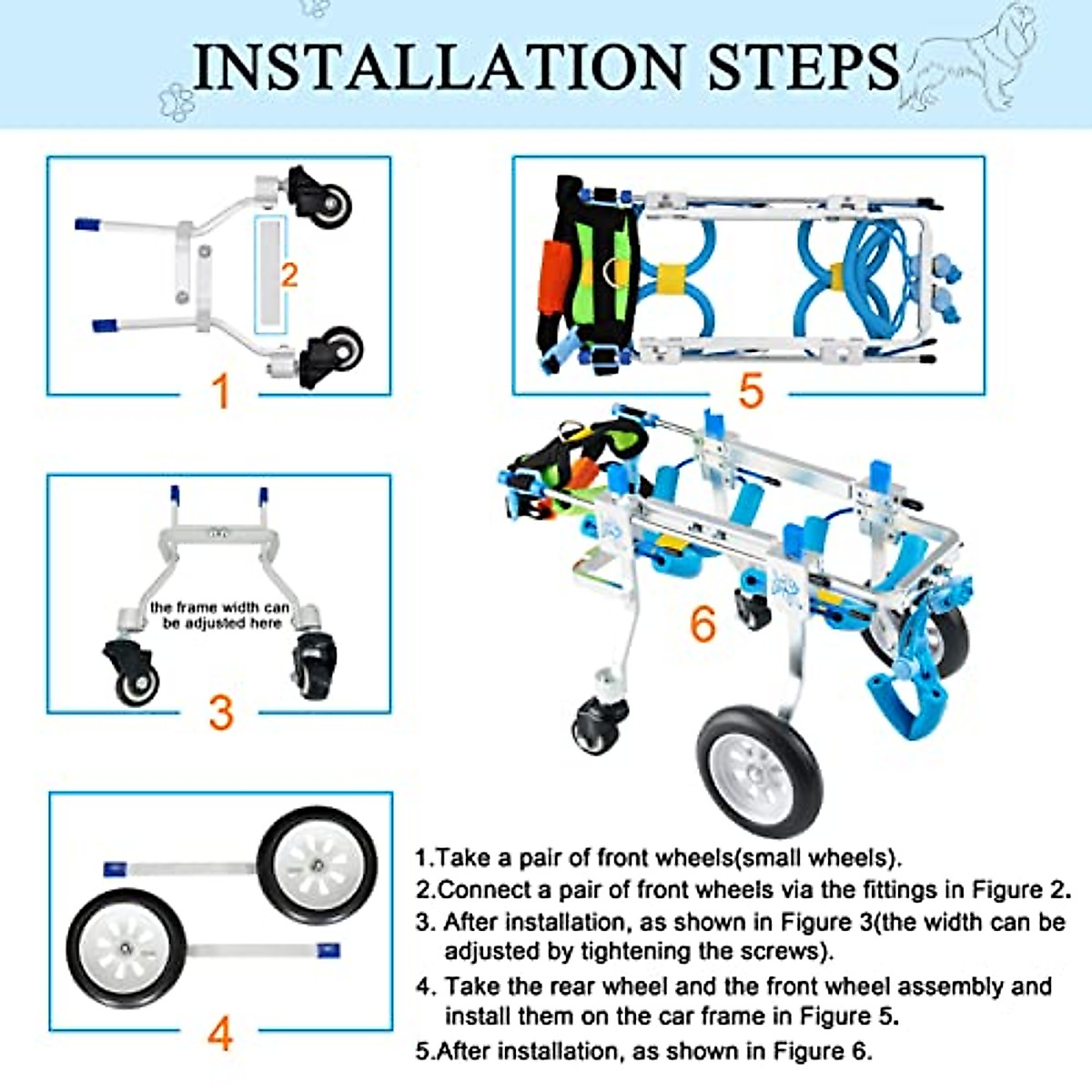 INSTALLATION STEPS

2

1

5

the frame width can be adjusted here

3

6

4

1.Take a pair of front wheels(small wheels).

2.Connect a pair of front wheels via the fittings in Figure 2.

3. After installation, as shown in Figure 3(the width can be adjusted by tightening the screws).

4. Take the rear wheel and the front wheel assembly and install them on the car frame in Figure 5.

5.After installation, as shown in Figure 6.