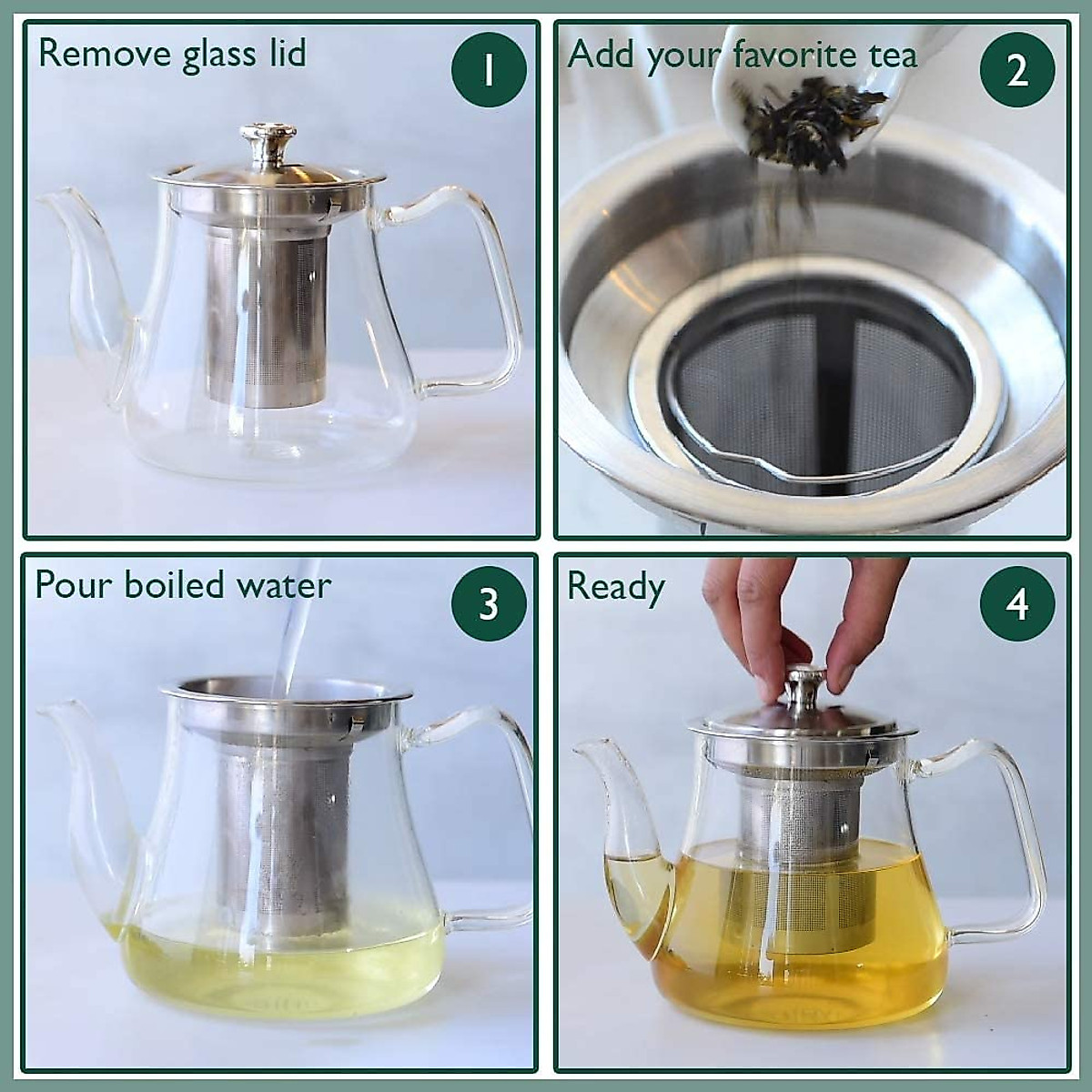 Remove glass lid
1

Add your favorite tea
2

Pour boiled water
3

Ready
4