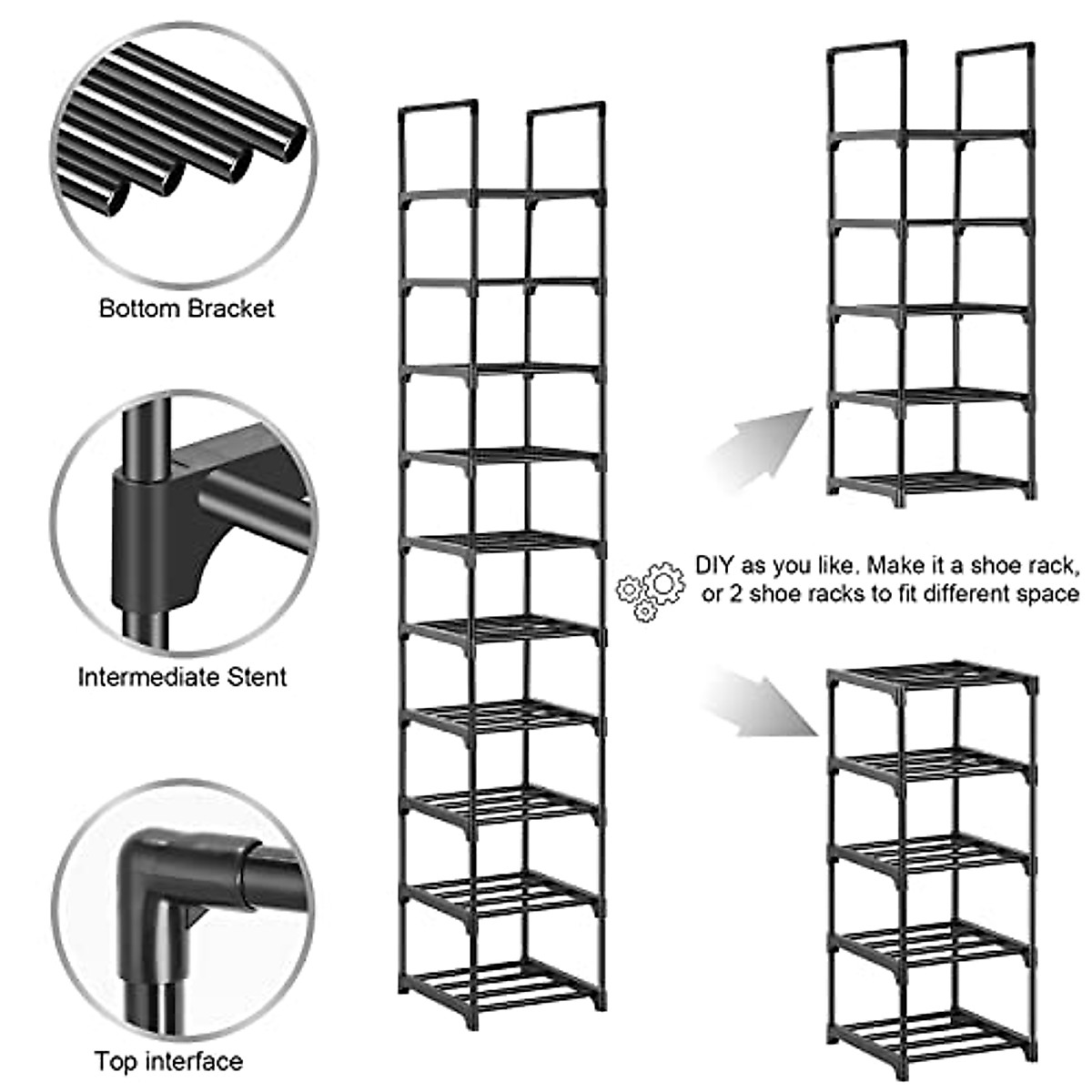 Bottom Bracket

Intermediate Stent

Top interface

DIY as you like. Make it a shoe rack, or 2 shoe racks to fit different space