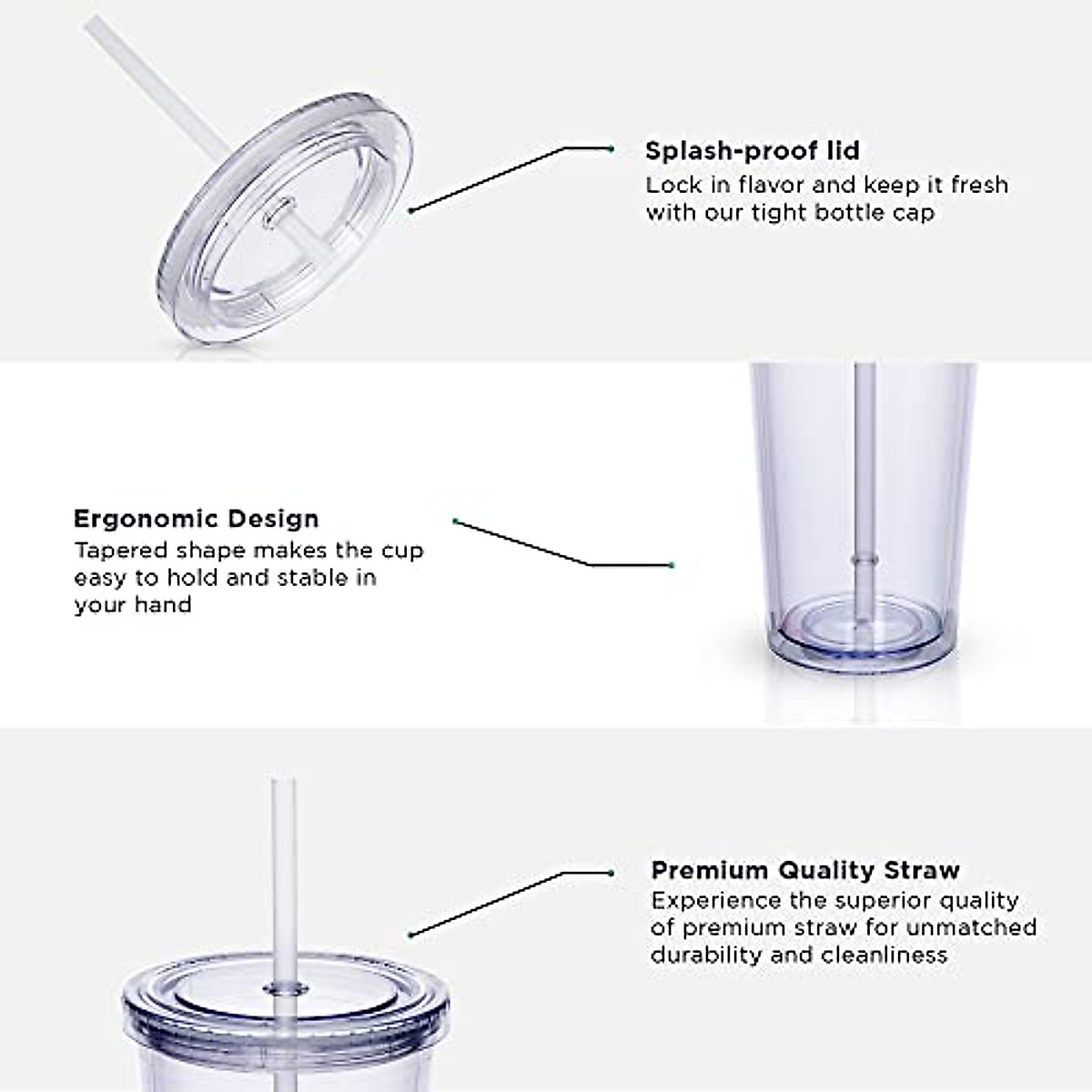 Splash-proof lid
Lock in flavor and keep it fresh with our tight bottle cap

Ergonomic Design
Tapered shape makes the cup easy to hold and stable in your hand

Premium Quality Straw
Experience the superior quality of premium straw for unmatched durability and cleanliness