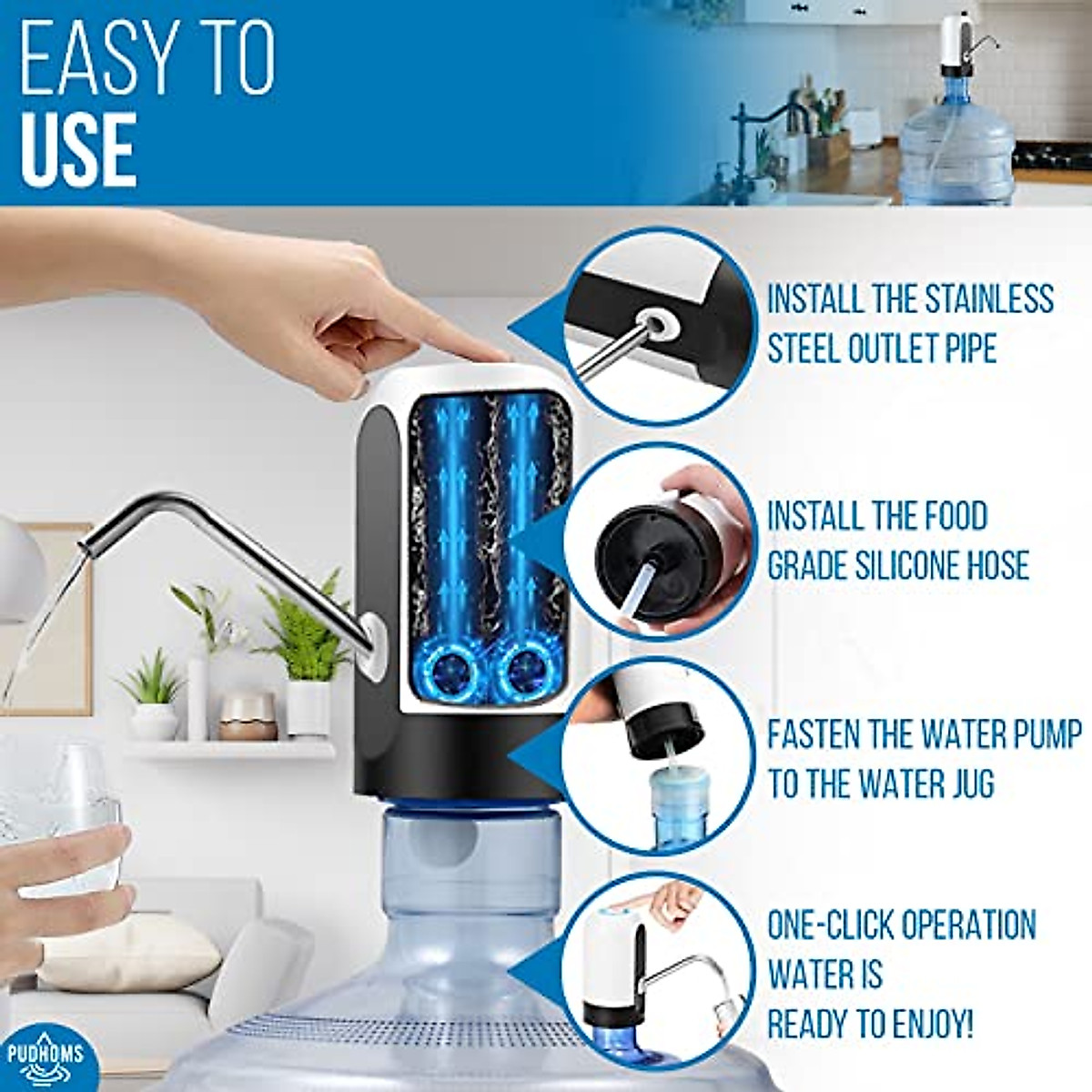 EASY TO
USE

INSTALL THE STAINLESS STEEL OUTLET PIPE

INSTALL THE FOOD GRADE SILICONE HOSE

FASTEN THE WATER PUMP TO THE WATER JUG

ONE-CLICK OPERATION WATER IS READY TO ENJOY!

PUDHOMS