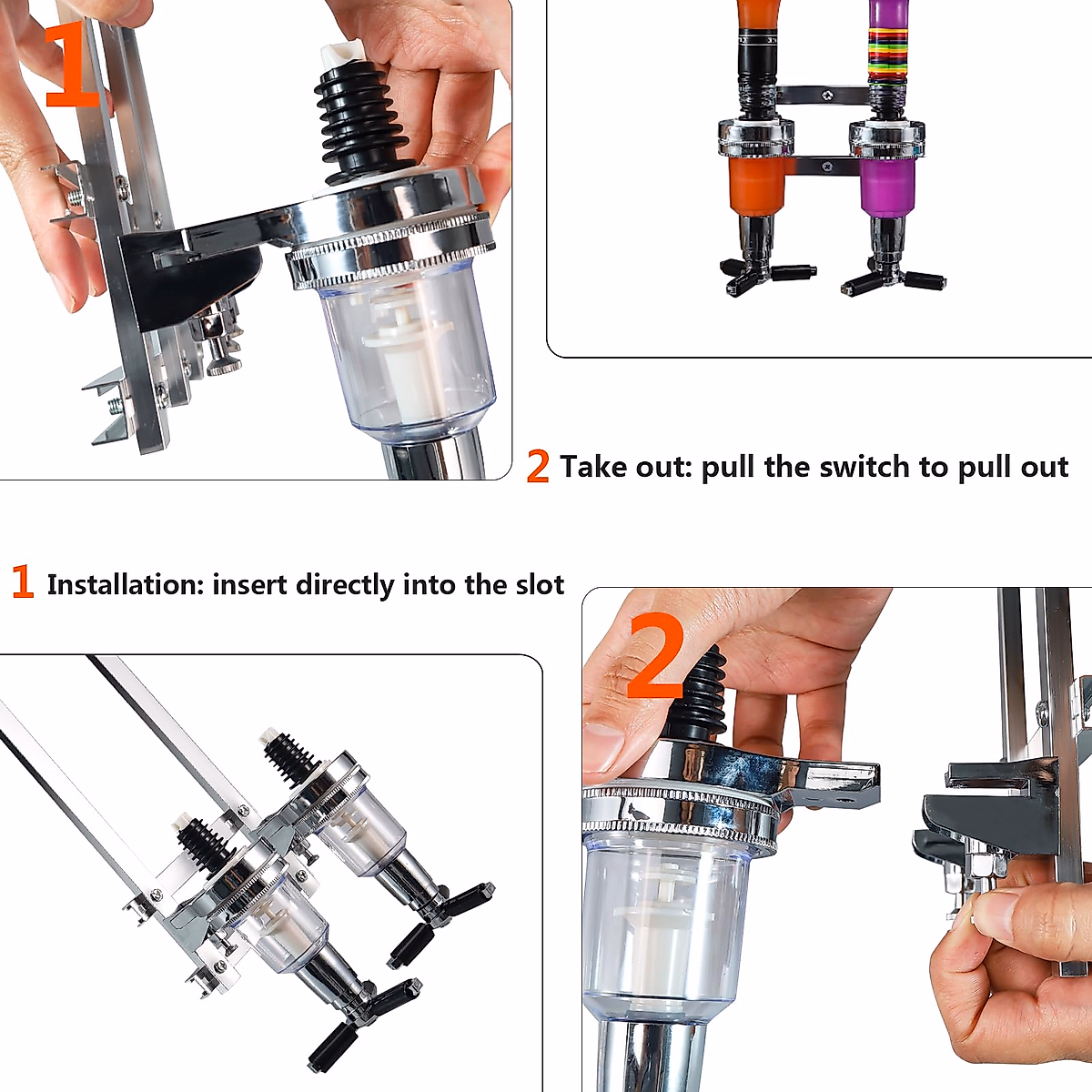 1

2 Take out: pull the switch to pull out

1 Installation: insert directly into the slot

2