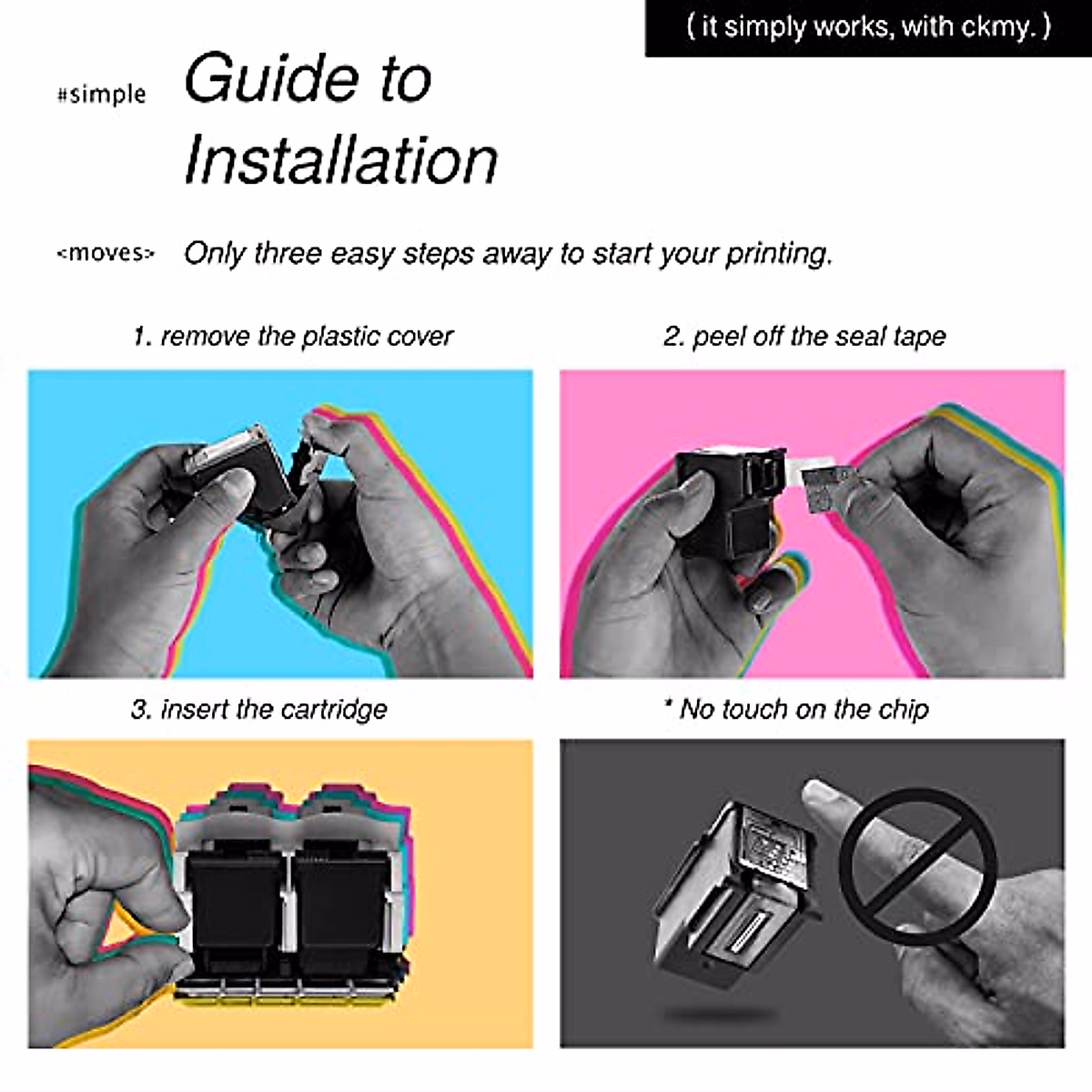 ( it simply works, with ckmy. )

#simple Guide to Installation

<moves> Only three easy steps away to start your printing.

1. remove the plastic cover

2. peel off the seal tape

3. insert the cartridge

* No touch on the chip