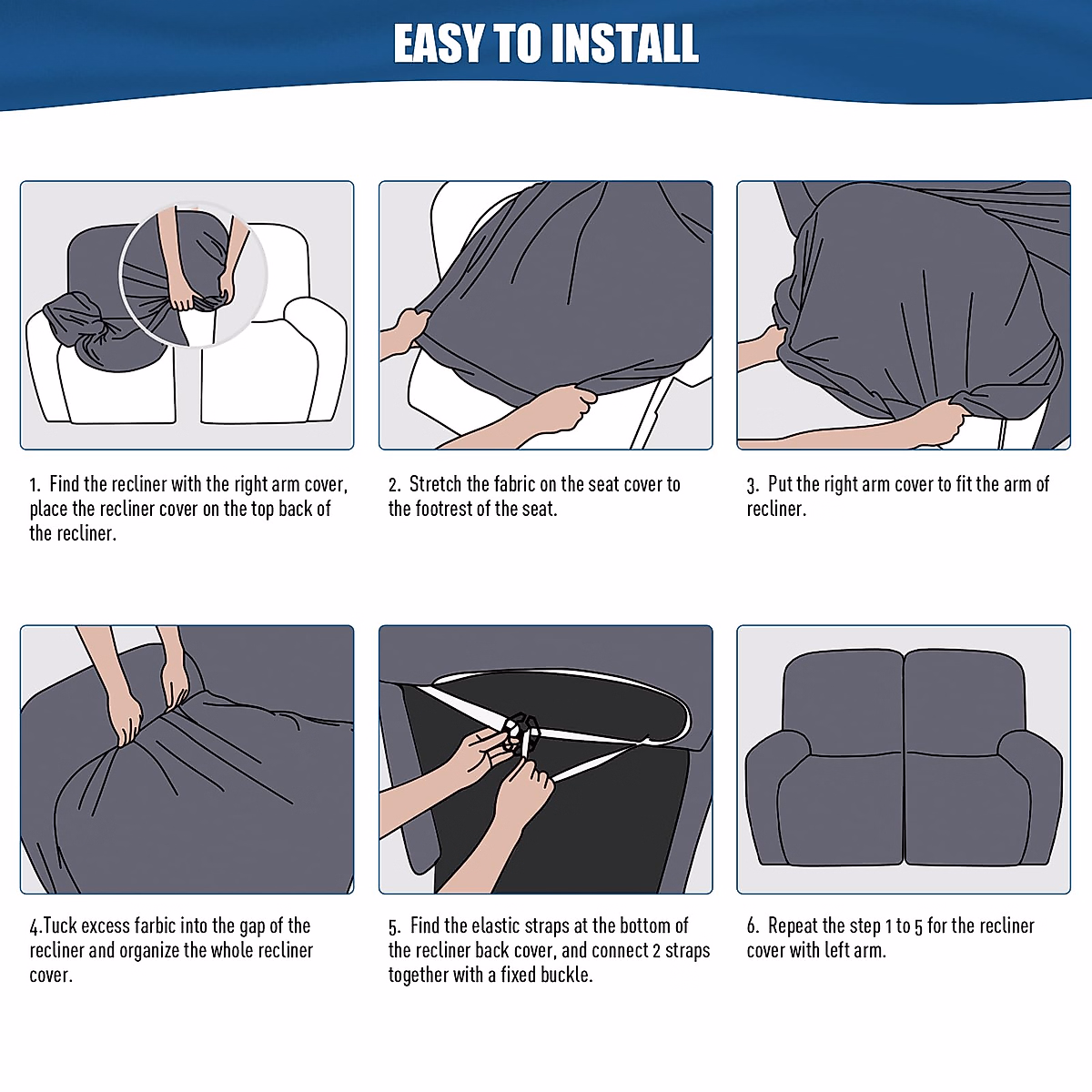 EASY TO INSTALL

1. Find the recliner with the right arm cover, place the recliner cover on the top back of the recliner.

2. Stretch the fabric on the seat cover to the footrest of the seat.

3. Put the right arm cover to fit the arm of recliner.

4.Tuck excess farbic into the gap of the recliner and organize the whole recliner cover.

5. Find the elastic straps at the bottom of the recliner back cover, and connect 2 straps together with a fixed buckle.

6. Repeat the step 1 to 5 for the recliner cover with left arm.