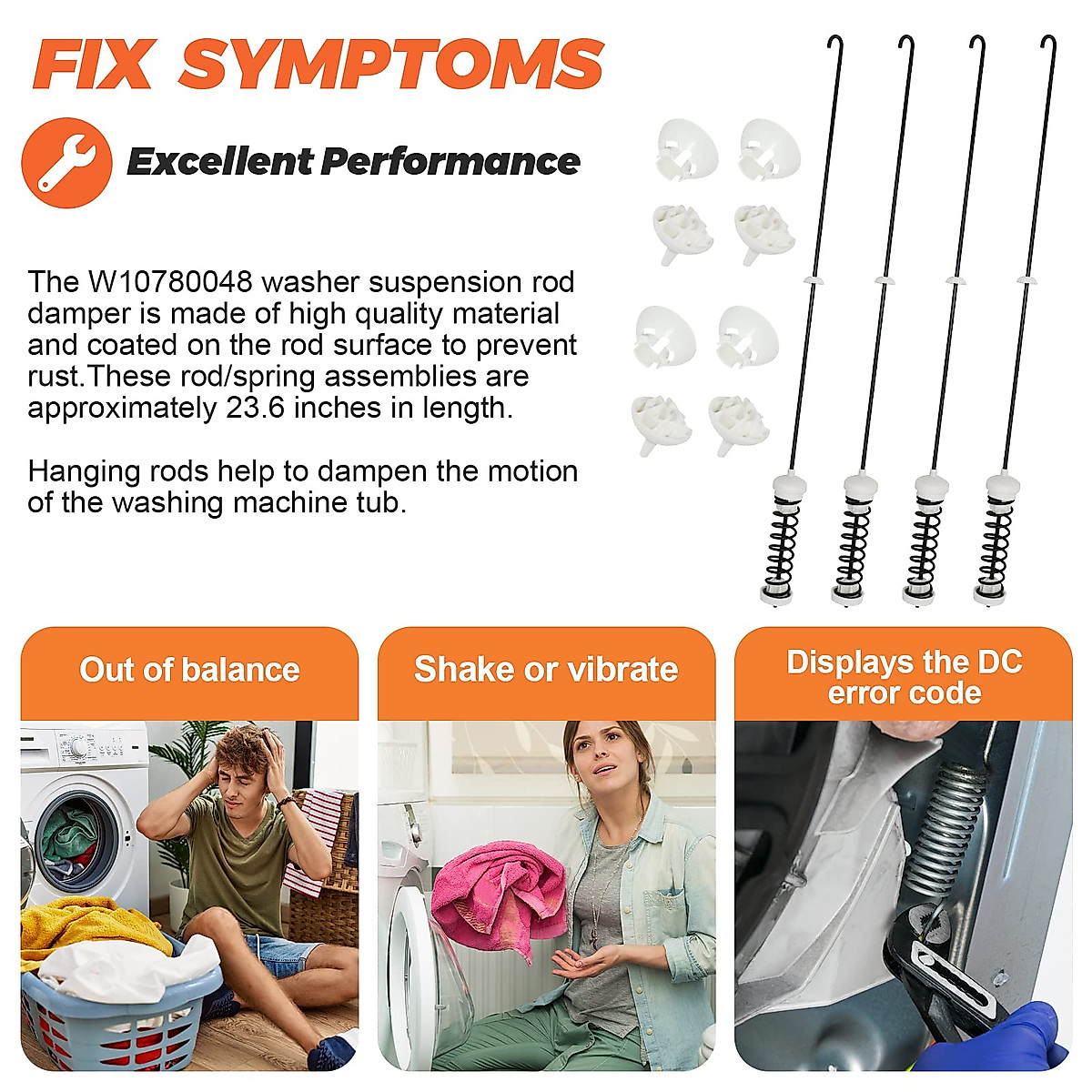 FIX SYMPTOMS

Excellent Performance

The W10780048 washer suspension rod damper is made of high quality material and coated on the rod surface to prevent rust.These rod/spring assemblies are approximately 23.6 inches in length.

Hanging rods help to dampen the motion of the washing machine tub.

Out of balance

Shake or vibrate

Displays the DC error code