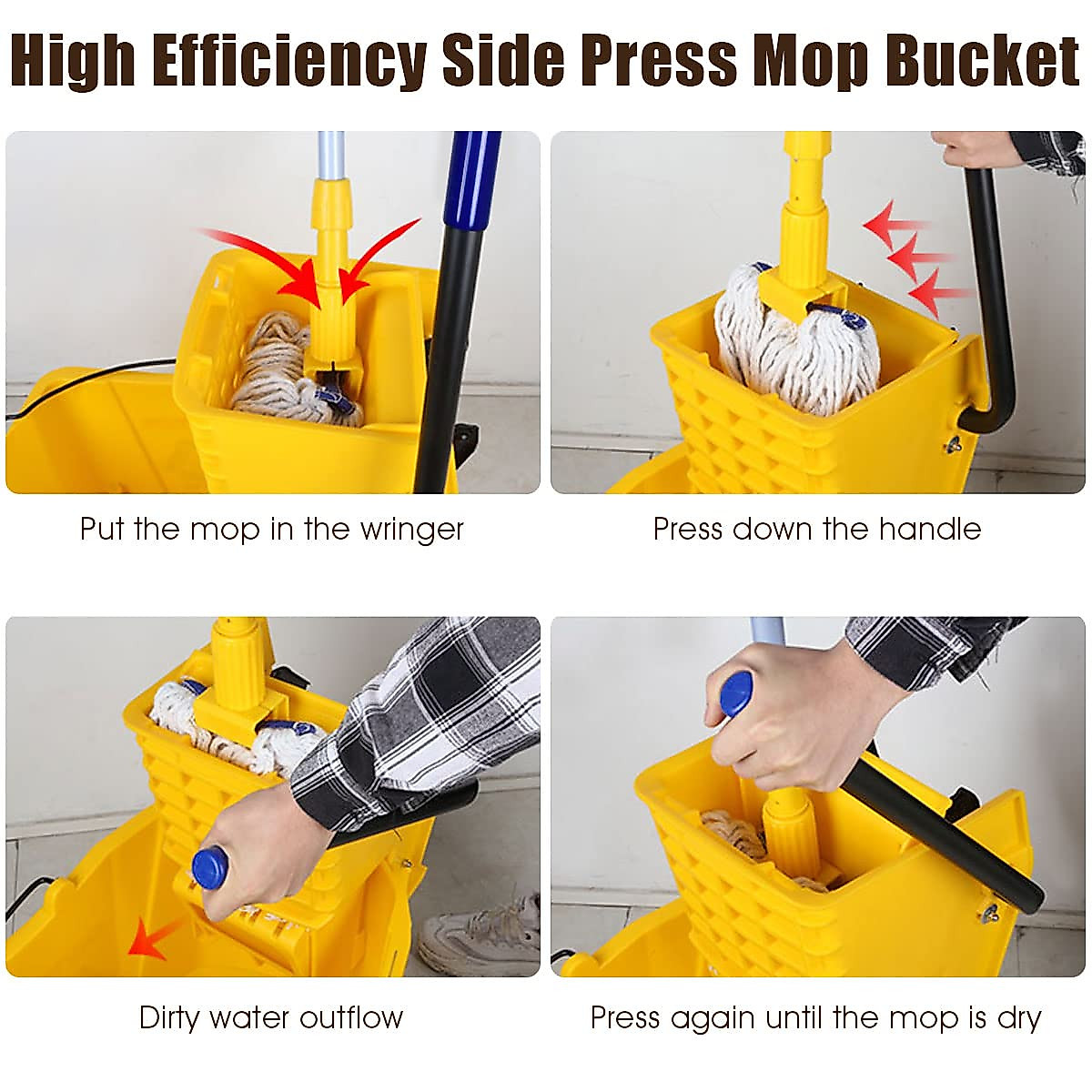 High Efficiency Side Press Mop Bucket

Put the mop in the wringer

Press down the handle

Dirty water outflow

Press again until the mop is dry