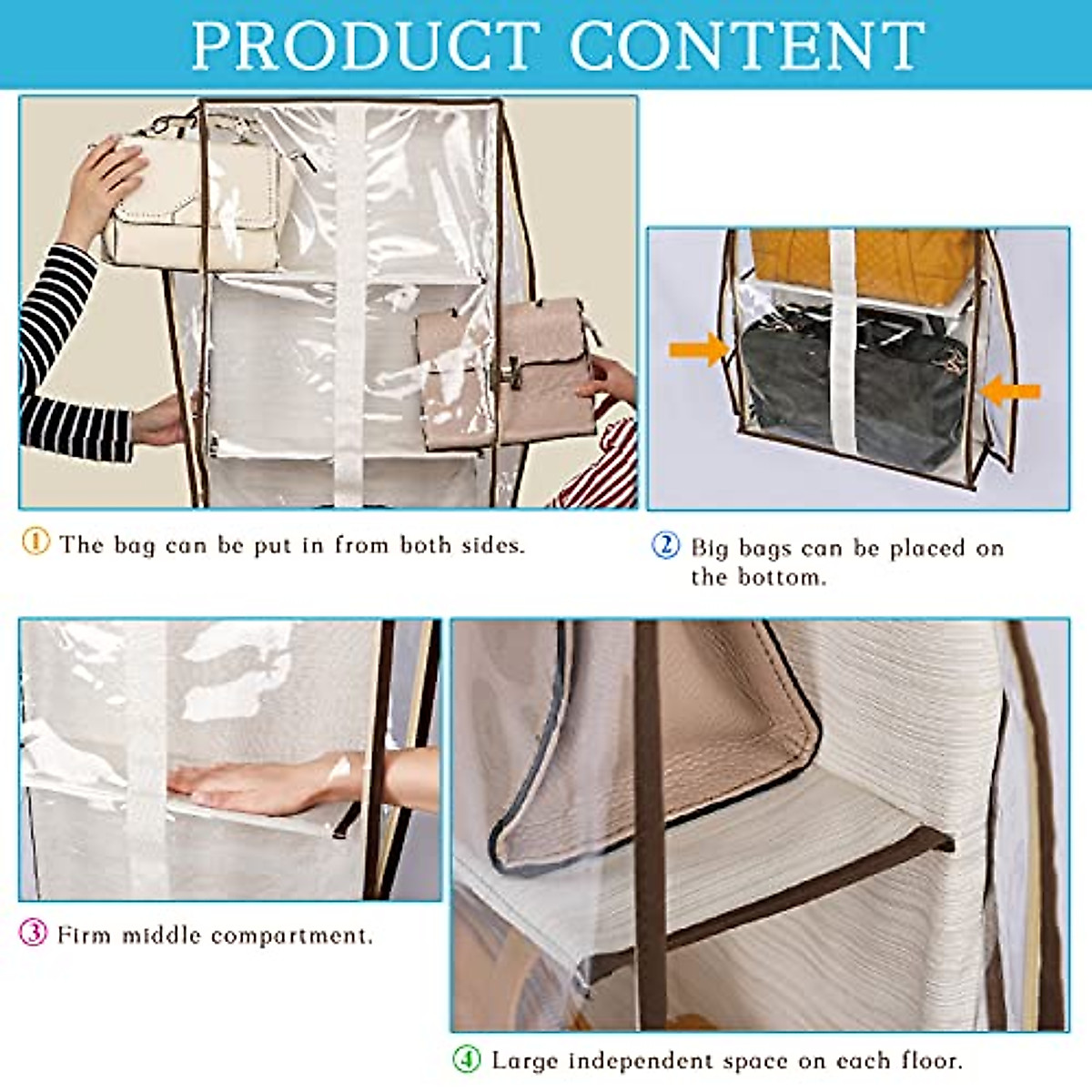 PRODUCT CONTENT

① The bag can be put in from both sides.

② Big bags can be placed on the bottom.

③ Firm middle compartment.

④ Large independent space on each floor.