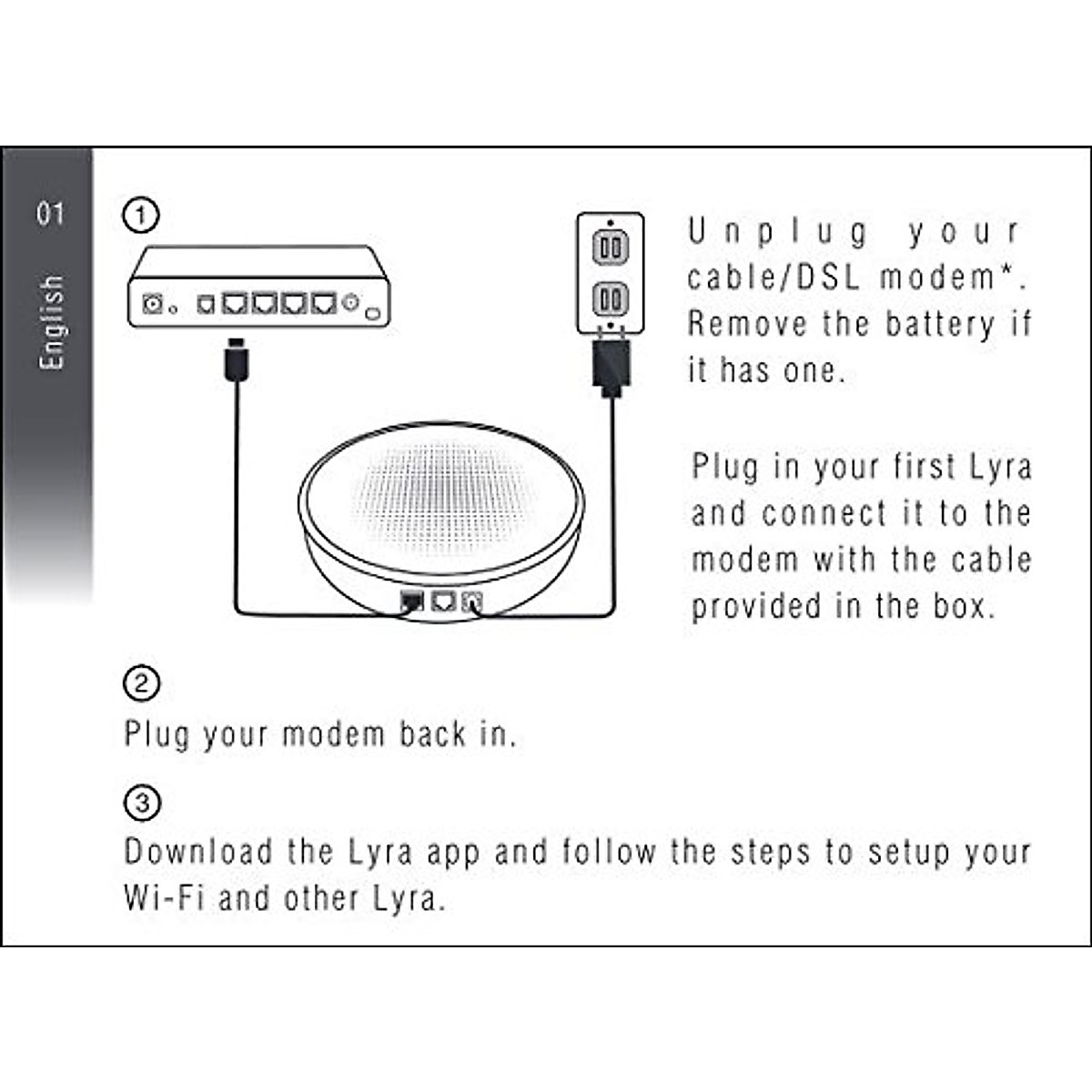 01

English

①

Unplug your cable/DSL modem*. Remove the battery if it has one.

Plug in your first Lyra and connect it to the modem with the cable provided in the box.

②

Plug your modem back in.

③

Download the Lyra app and follow the steps to setup your Wi-Fi and other Lyra.