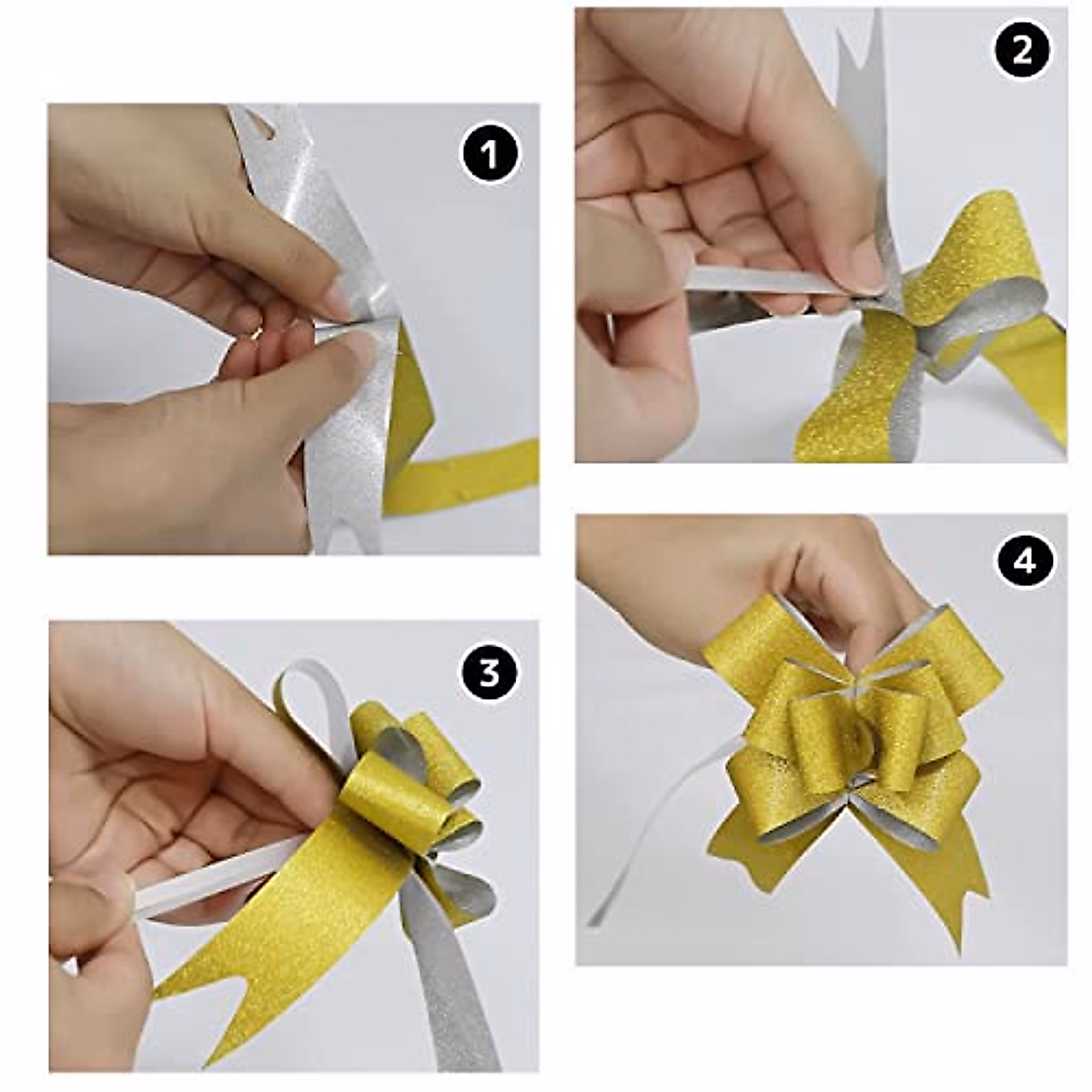 1

2

3

4