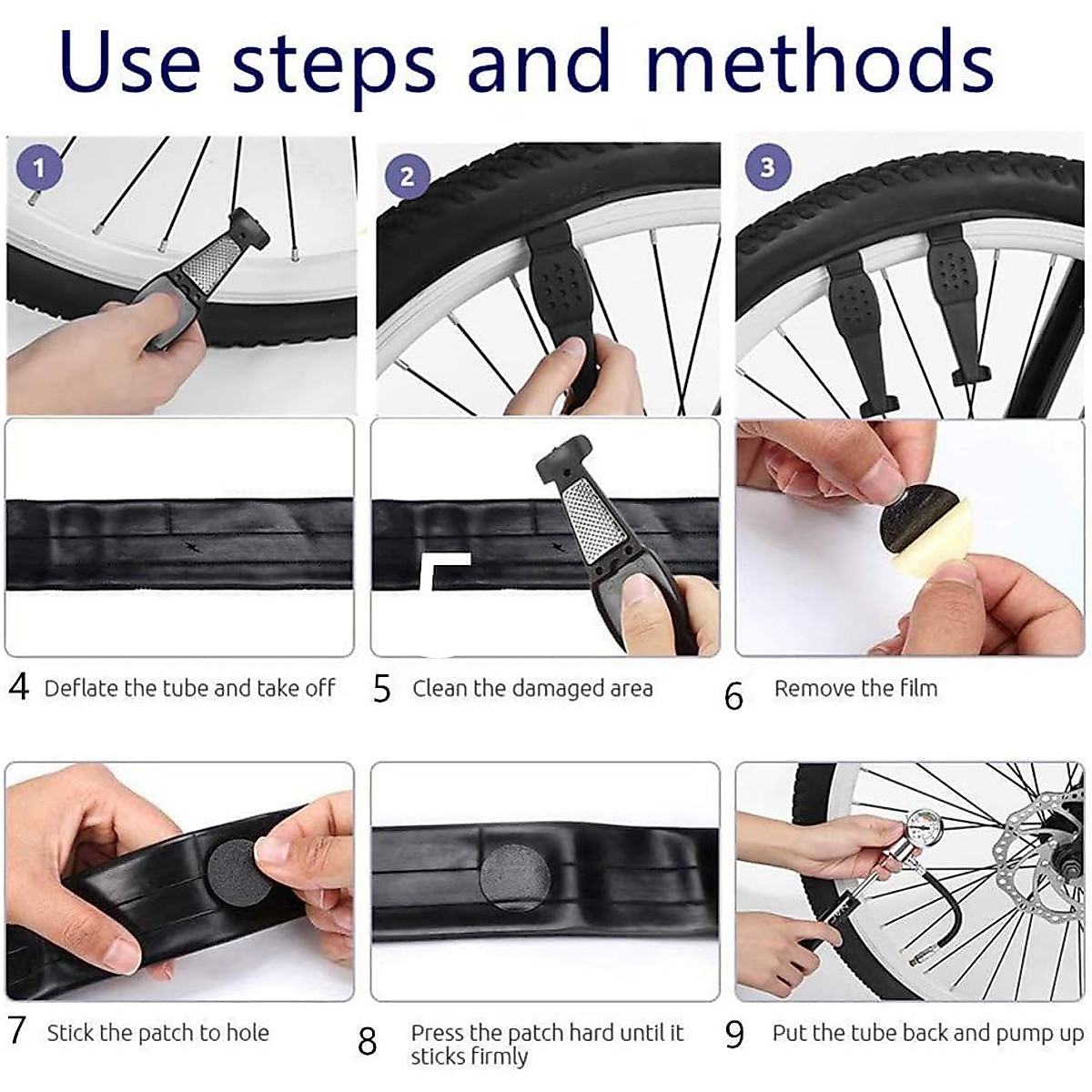 Use steps and methods

1

2

3

4 Deflate the tube and take off

5 Clean the damaged area

6 Remove the film

7 Stick the patch to hole

8 Press the patch hard until it sticks firmly

9 Put the tube back and pump up