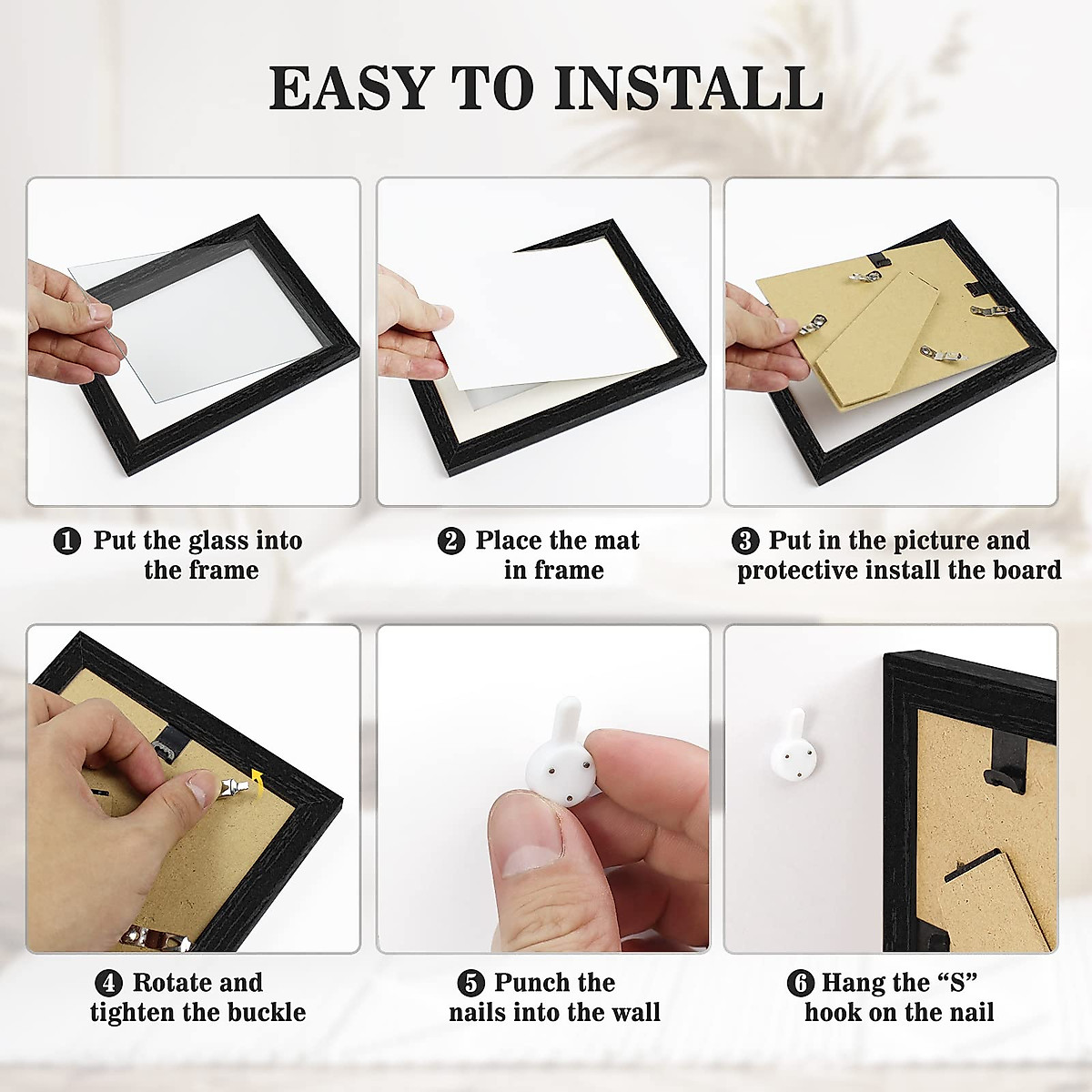 EASY TO INSTALL

❶ Put the glass into the frame

❷ Place the mat in frame

❸ Put in the picture and protective install the board

❹ Rotate and tighten the buckle

❺ Punch the nails into the wall

❻ Hang the “S” hook on the nail