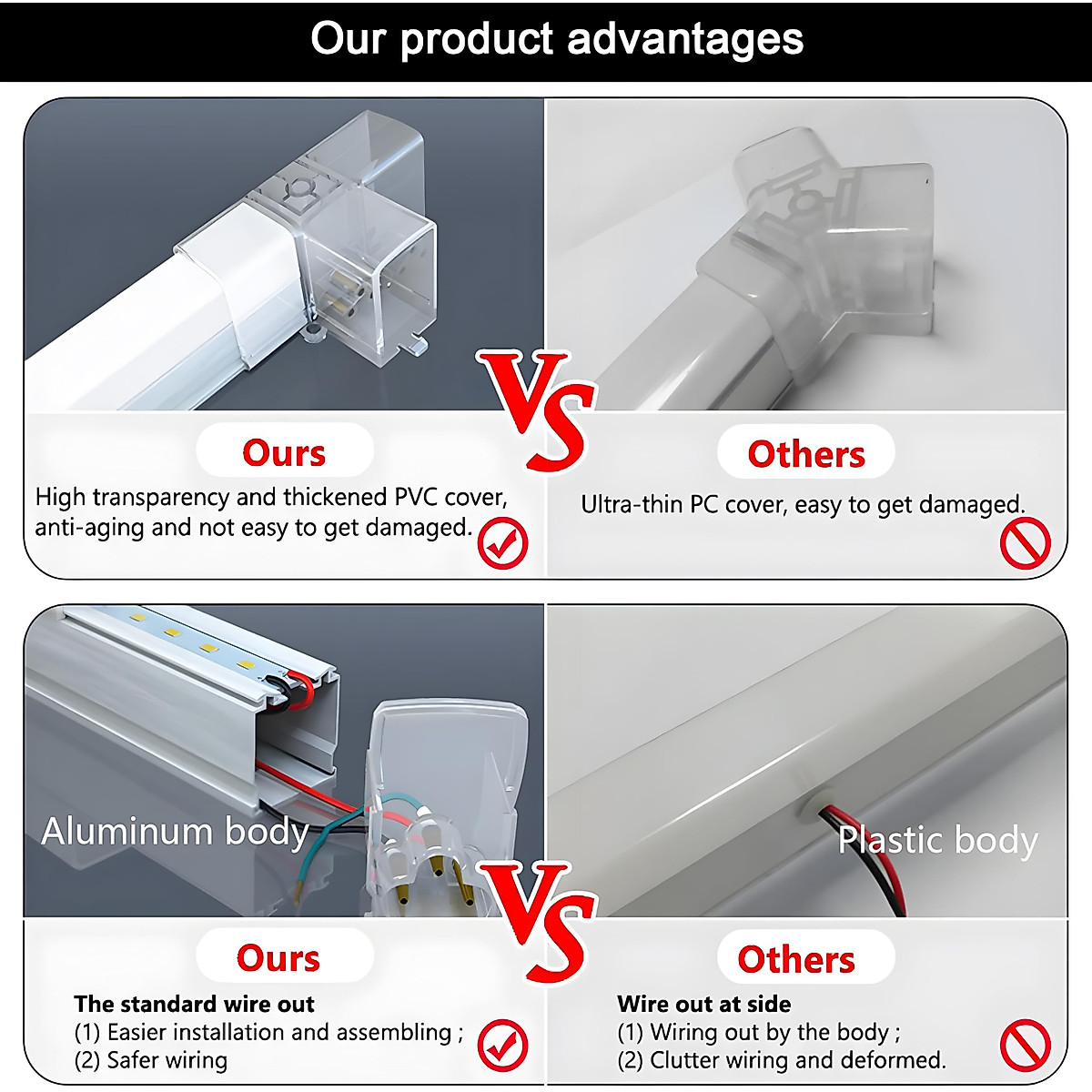 Our product advantages

VS

Ours

High transparency and thickened PVC cover, anti-aging and not easy to get damaged.

Others

Ultra-thin PC cover, easy to get damaged.

Aluminum body

Plastic body

VS

Ours

The standard wire out
(1) Easier installation and assembling ;
(2) Safer wiring

Others

Wire out at side
(1) Wiring out by the body ;
(2) Clutter wiring and deformed.