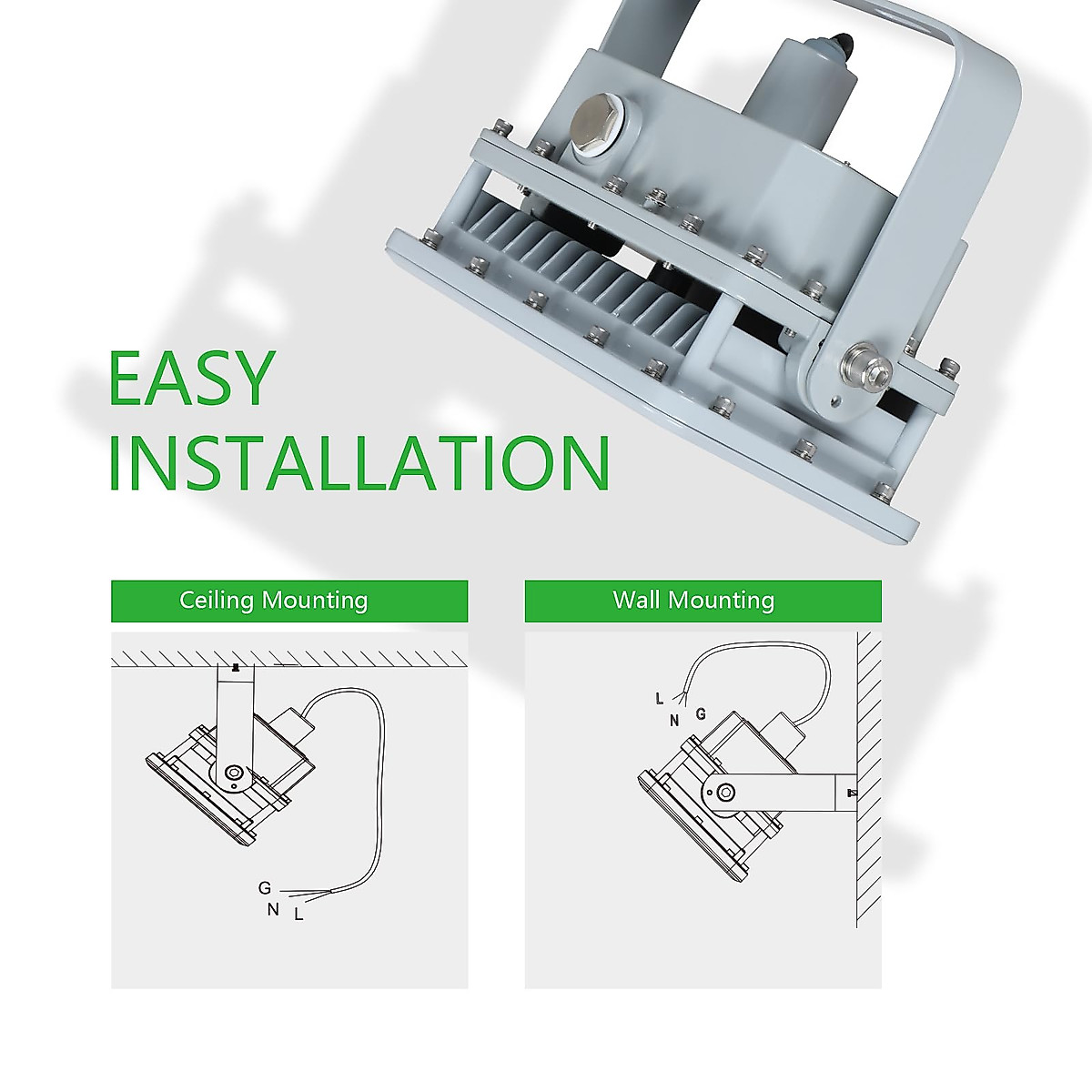 EASY INSTALLATION

Ceiling Mounting

G
N L

Wall Mounting

L
N G