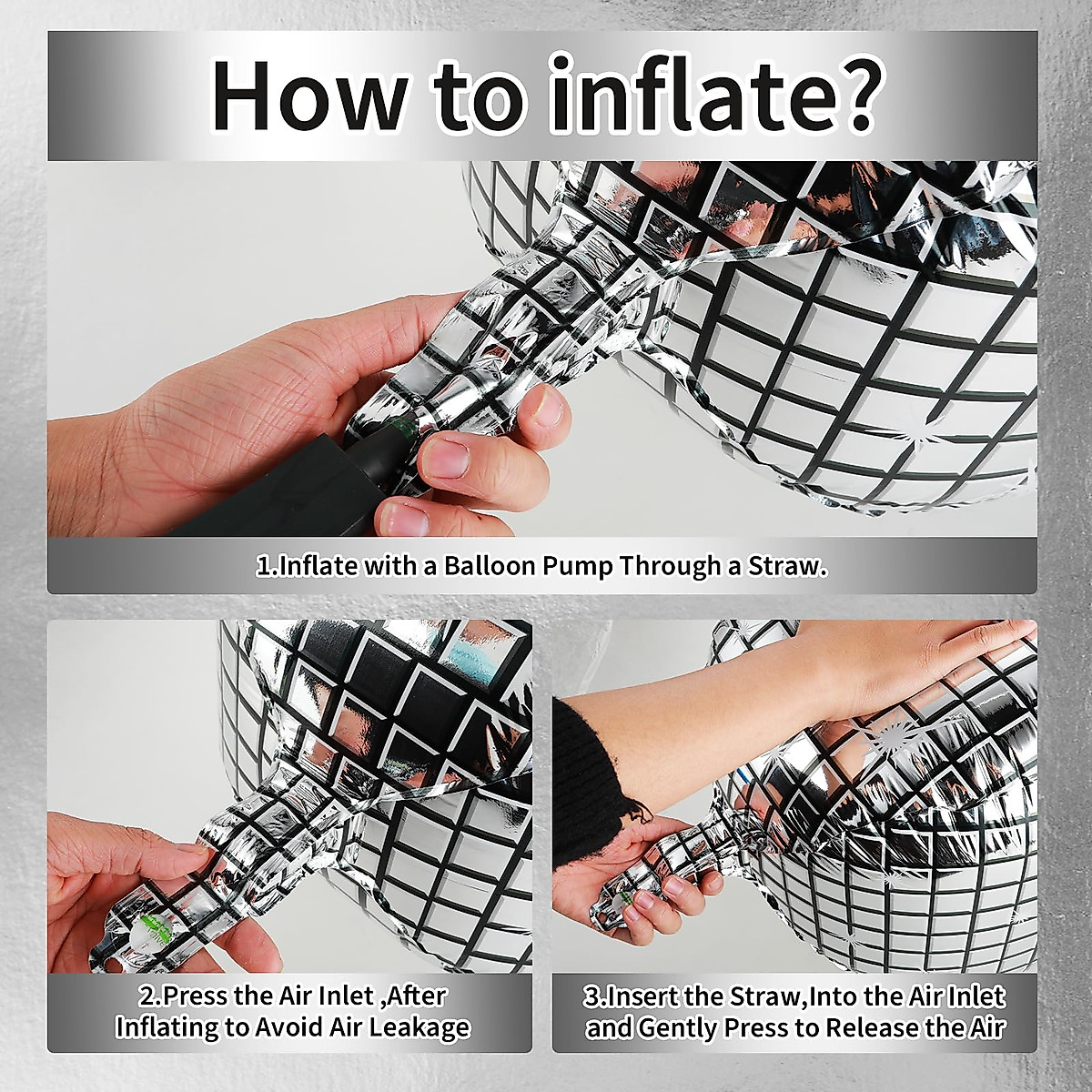 How to inflate?

1.Inflate with a Balloon Pump Through a Straw.

2.Press the Air Inlet ,After Inflating to Avoid Air Leakage

3.Insert the Straw,Into the Air Inlet and Gently Press to Release the Air