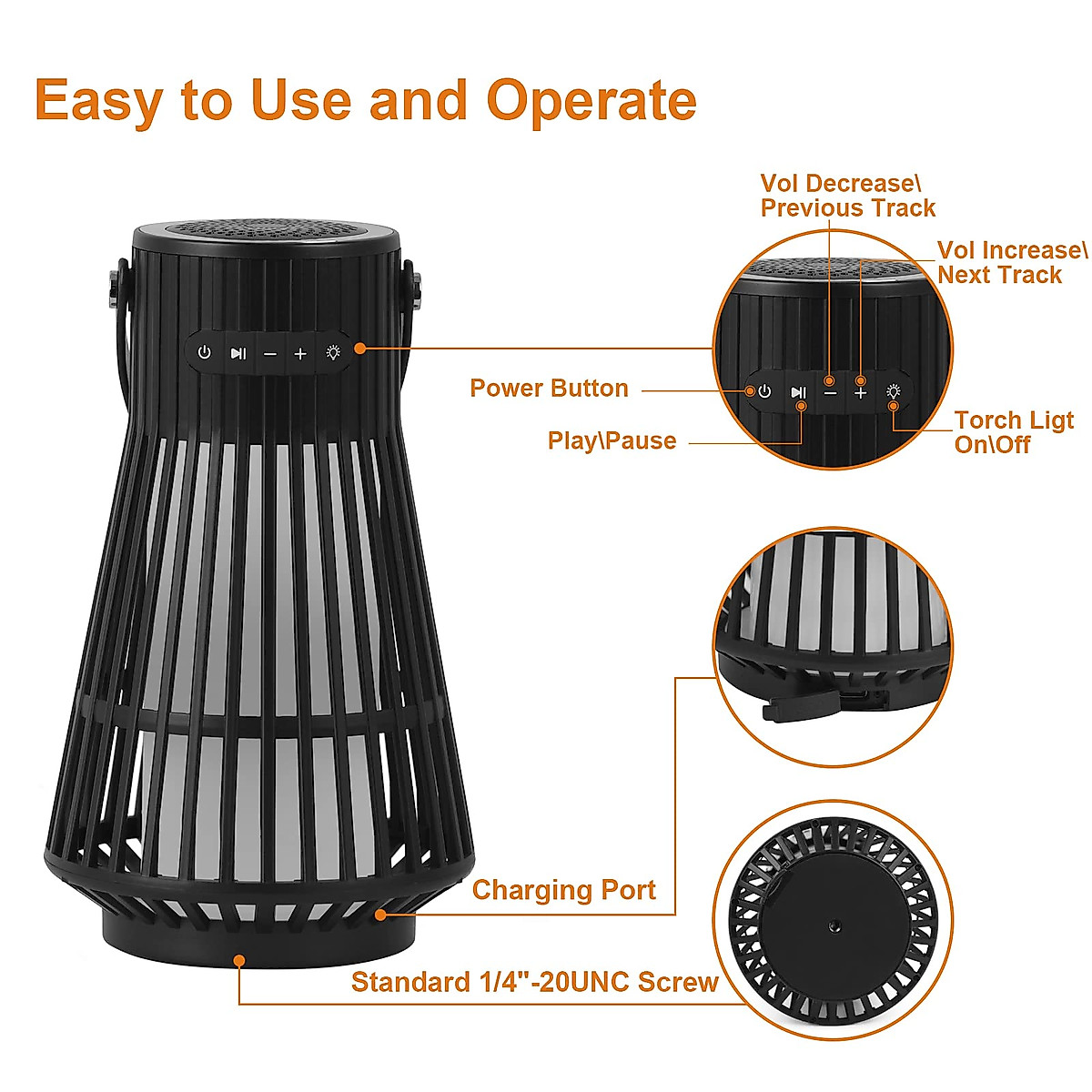 Easy to Use and Operate

Vol Decrease\ Previous Track

Vol Increase\ Next Track

Power Button

Play\Pause

Torch Ligt On\Off

Charging Port

Standard 1/4"-20UNC Screw