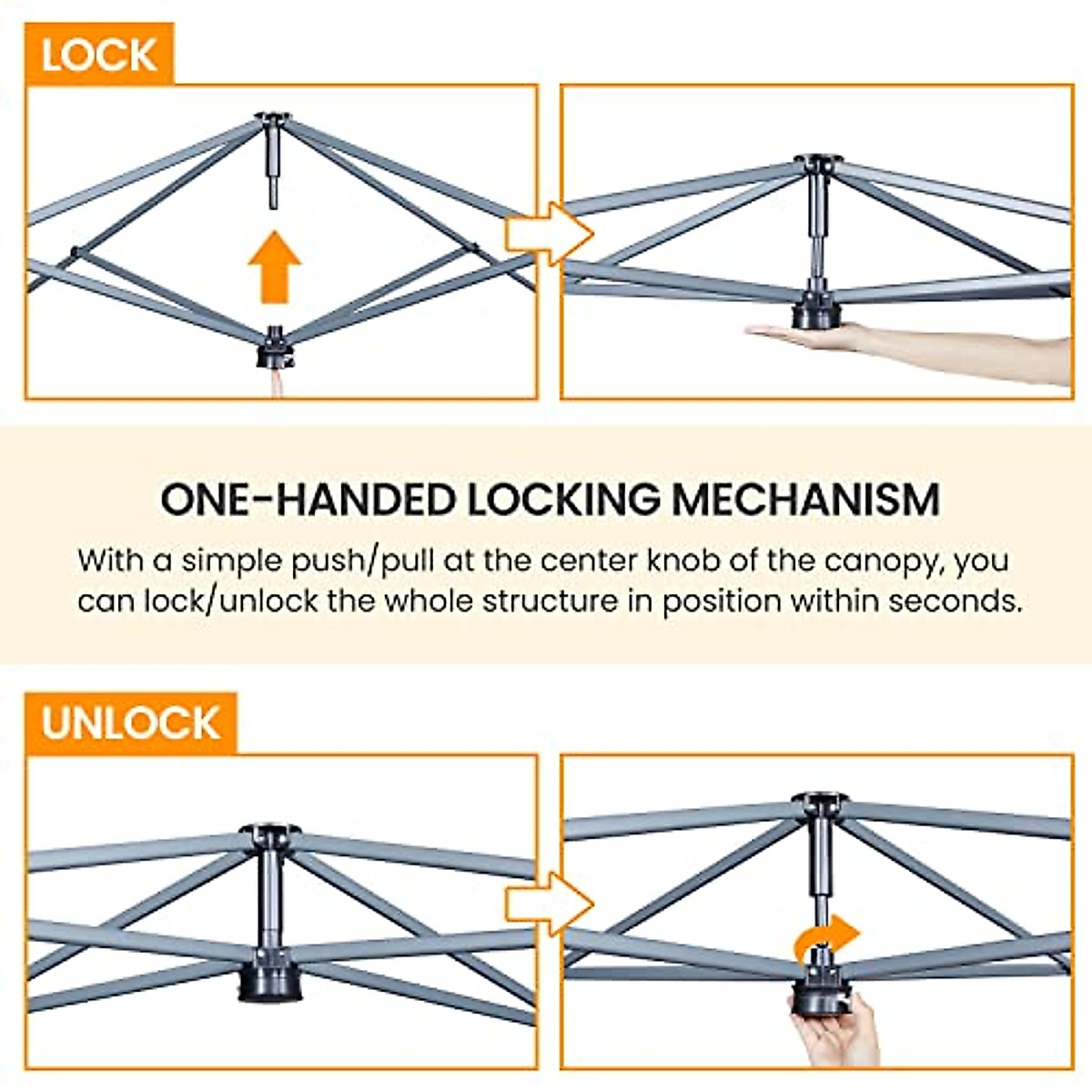 LOCK

ONE-HANDED LOCKING MECHANISM

With a simple push/pull at the center knob of the canopy, you can lock/unlock the whole structure in position within seconds.

UNLOCK