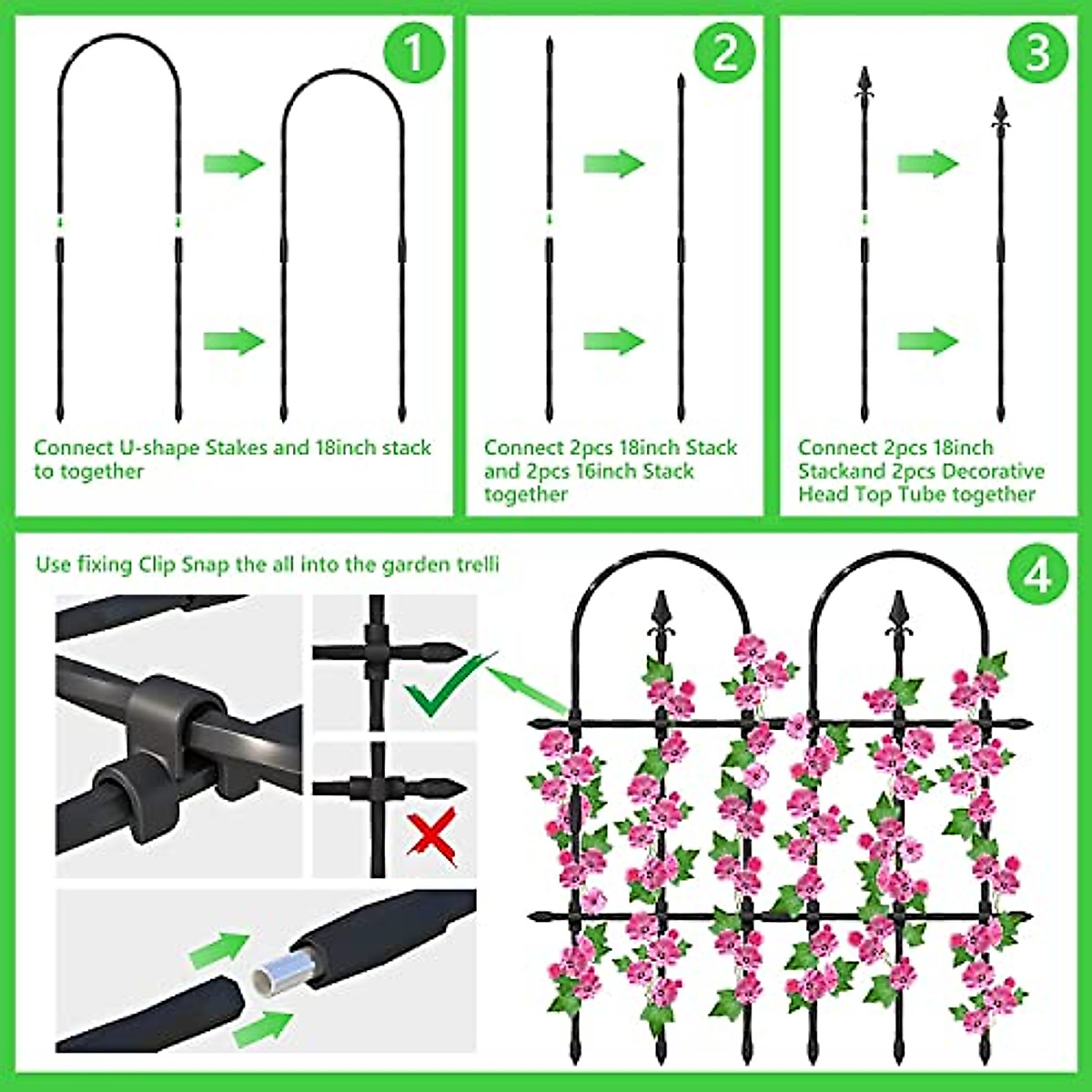 1

Connect U-shape Stakes and 18inch stack to together

2

Connect 2pcs 18inch Stack and 2pcs 16inch Stack together

3

Connect 2pcs 18inch Stackand 2pcs Decorative Head Top Tube together

Use fixing Clip Snap the all into the garden trelli

4