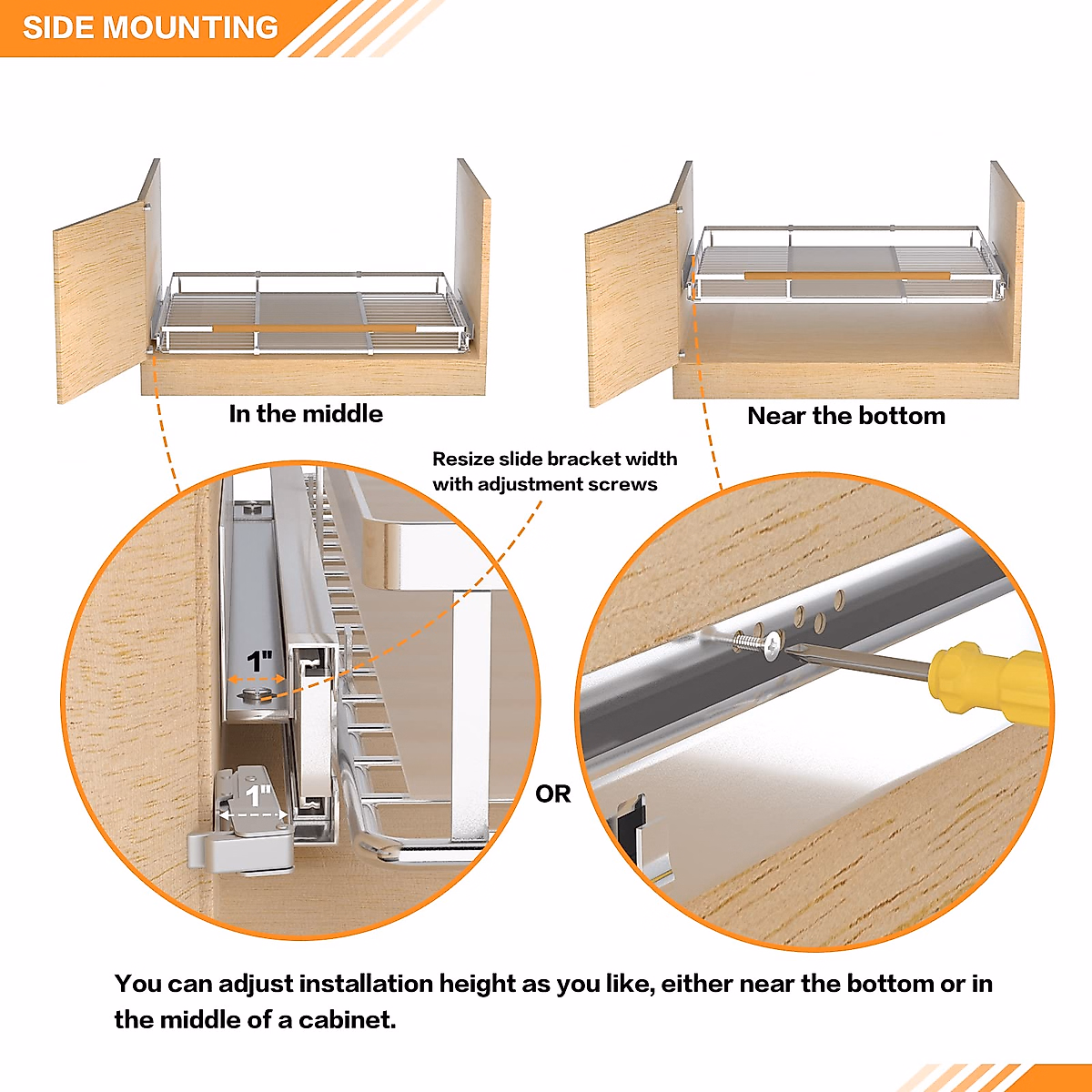 SIDE MOUNTING

In the middle

Near the bottom

Resize slide bracket width with adjustment screws

1"

1"

OR

You can adjust installation height as you like, either near the bottom or in the middle of a cabinet.