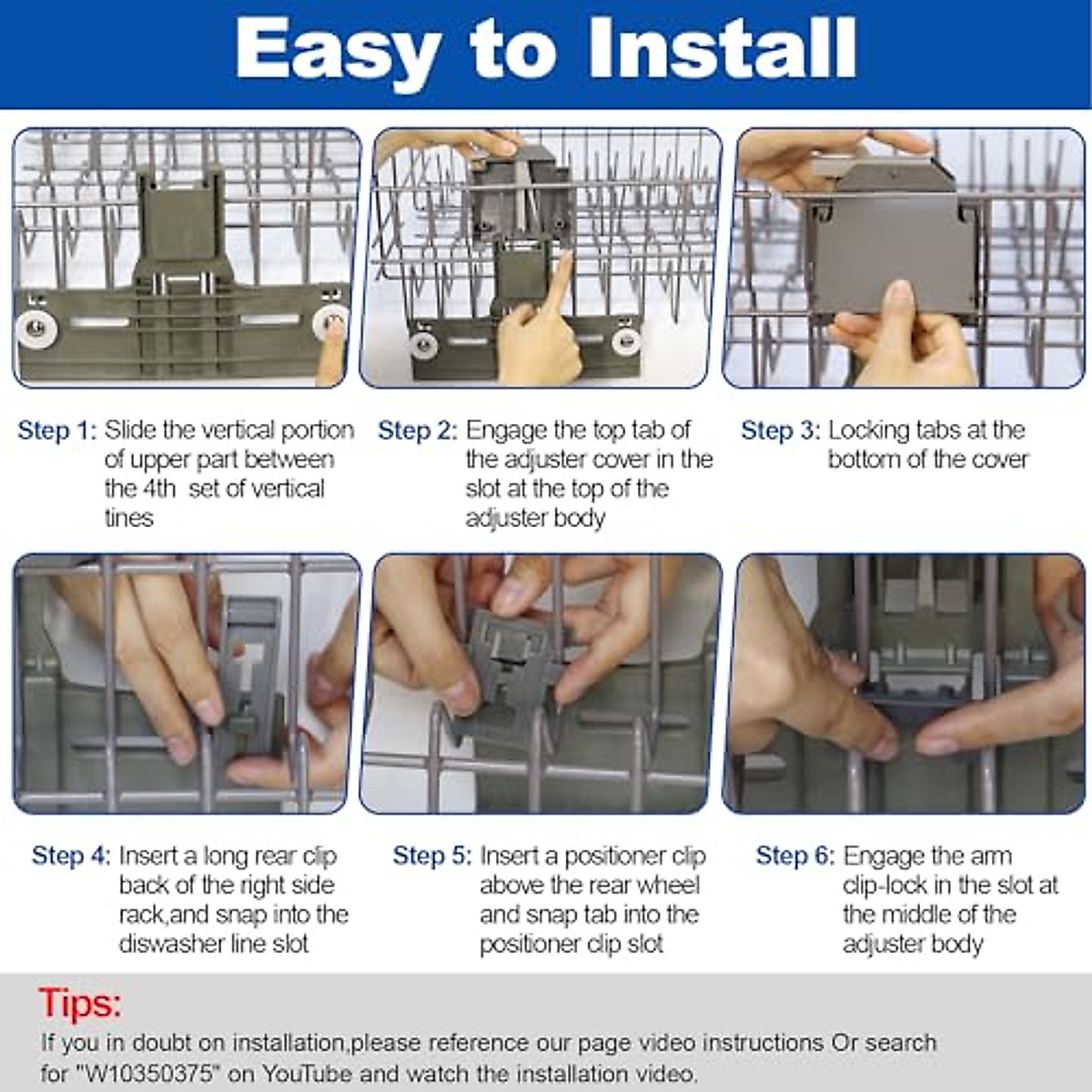 Easy to Install

Step 1: Slide the vertical portion of upper part between the 4th set of vertical tines

Step 2: Engage the top tab of the adjuster cover in the slot at the top of the adjuster body

Step 3: Locking tabs at the bottom of the cover

Step 4: Insert a long rear clip back of the right side rack,and snap into the diswasher line slot

Step 5: Insert a positioner clip above the rear wheel and snap tab into the positioner clip slot

Step 6: Engage the arm clip-lock in the slot at the middle of the adjuster body

Tips:
If you in doubt on installation,please reference our page video instructions Or search for "W10350375" on YouTube and watch the installation video.