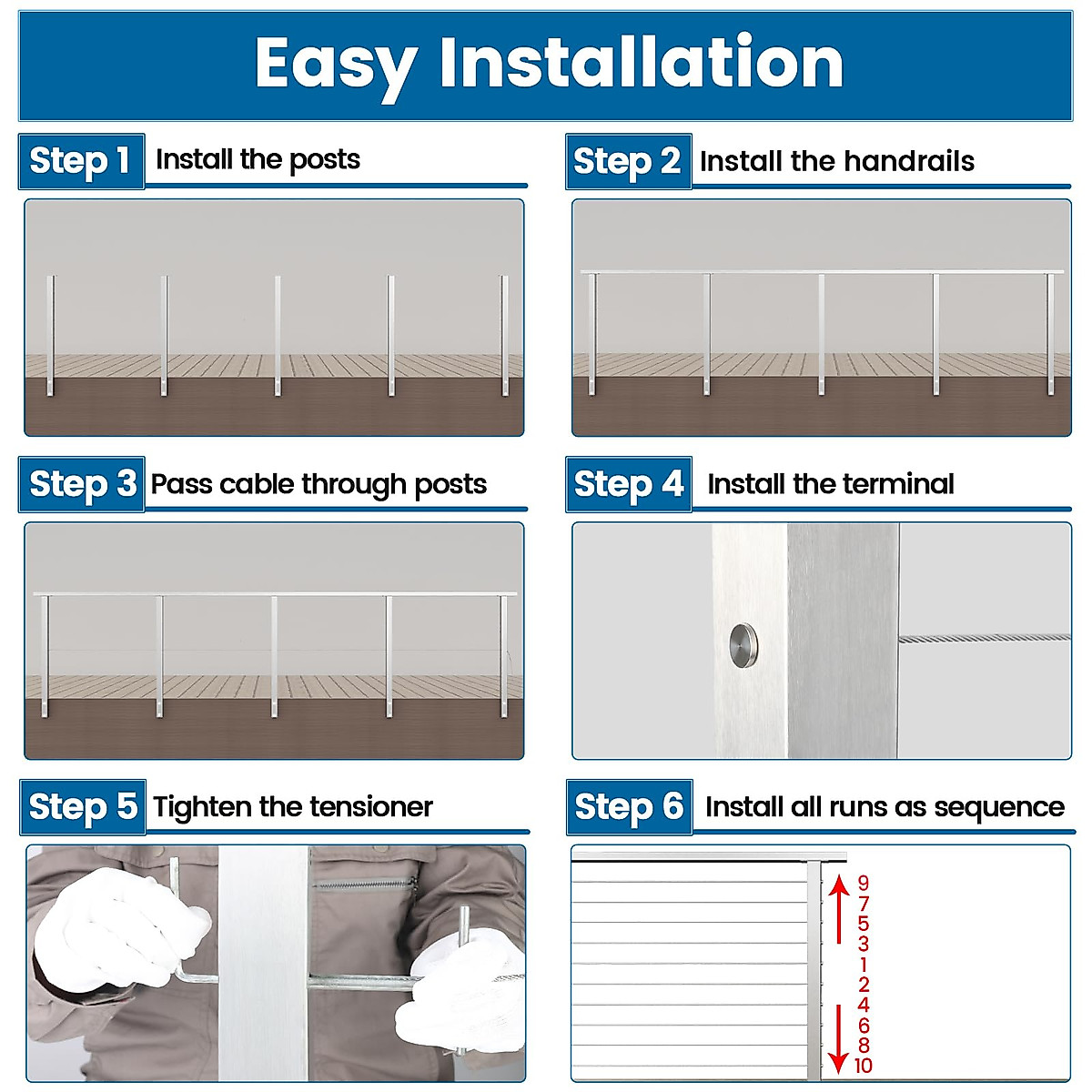 Easy Installation

Step 1 Install the posts

Step 2 Install the handrails

Step 3 Pass cable through posts

Step 4 Install the terminal

Step 5 Tighten the tensioner

Step 6 Install all runs as sequence

9
7
5
3
1
2
4
6
8
10