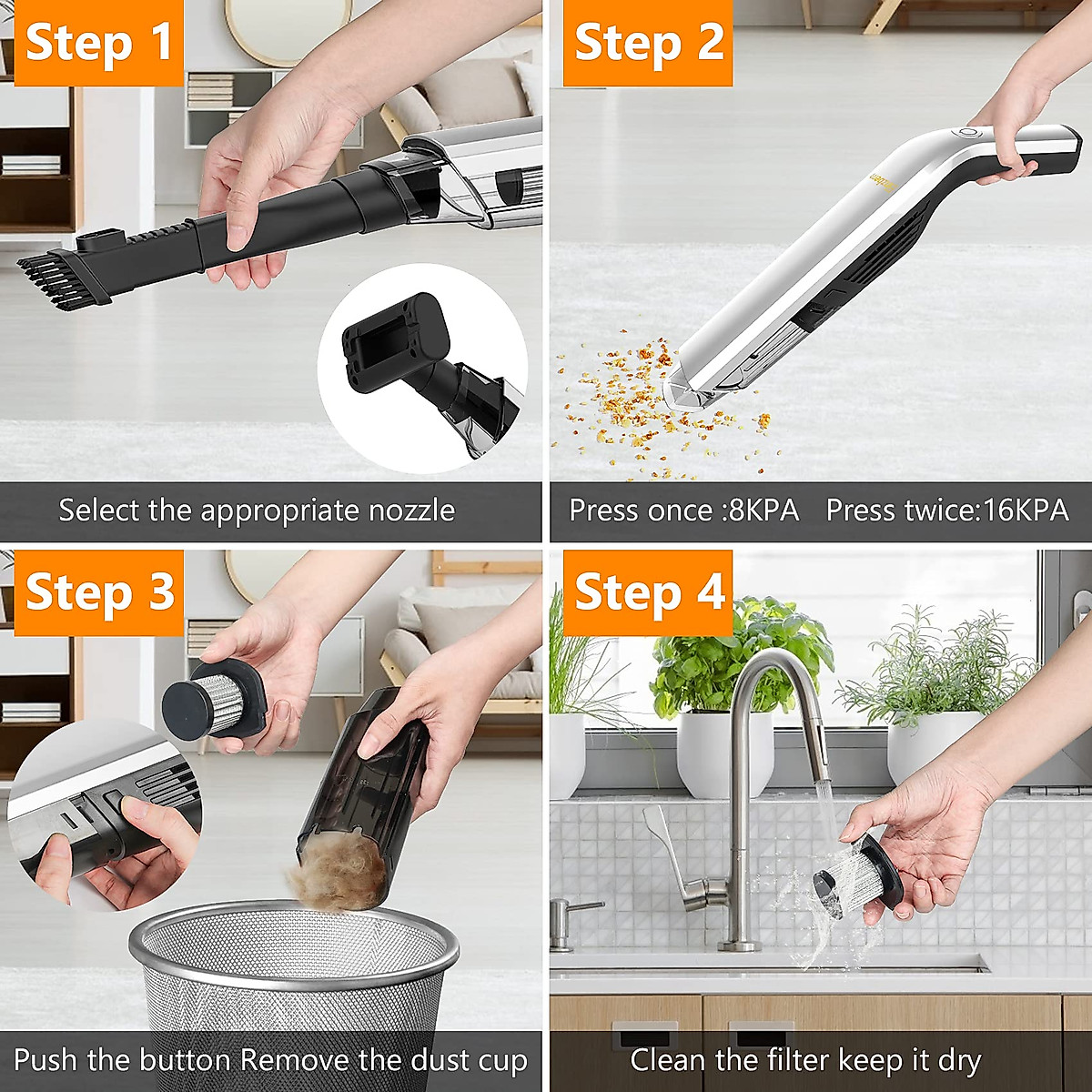 Step 1

Select the appropriate nozzle

Step 2

Press once :8KPA Press twice:16KPA

Step 3

Push the button Remove the dust cup

Step 4

Clean the filter keep it dry