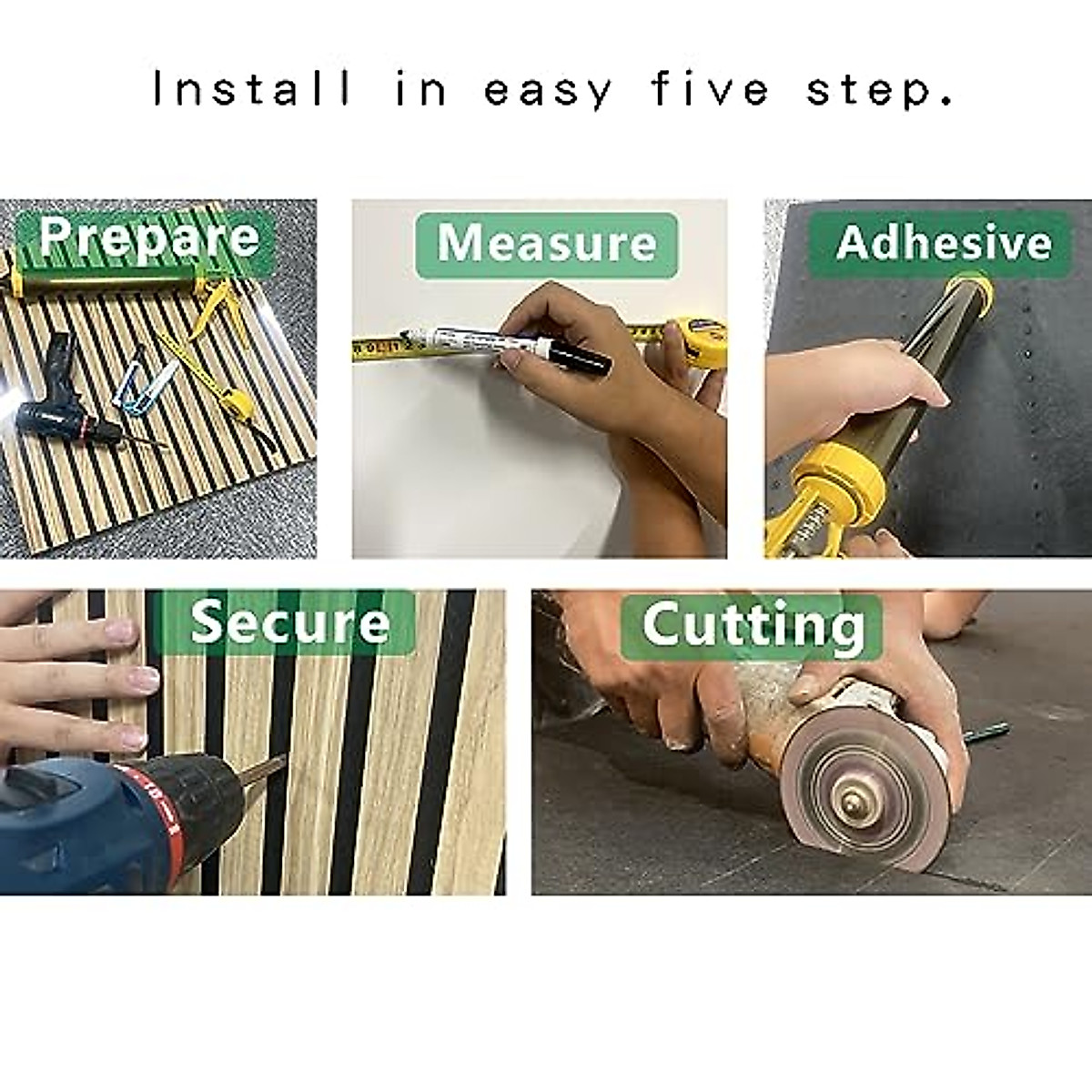 Install in easy five step.

Prepare

Measure

Adhesive

Secure

Cutting