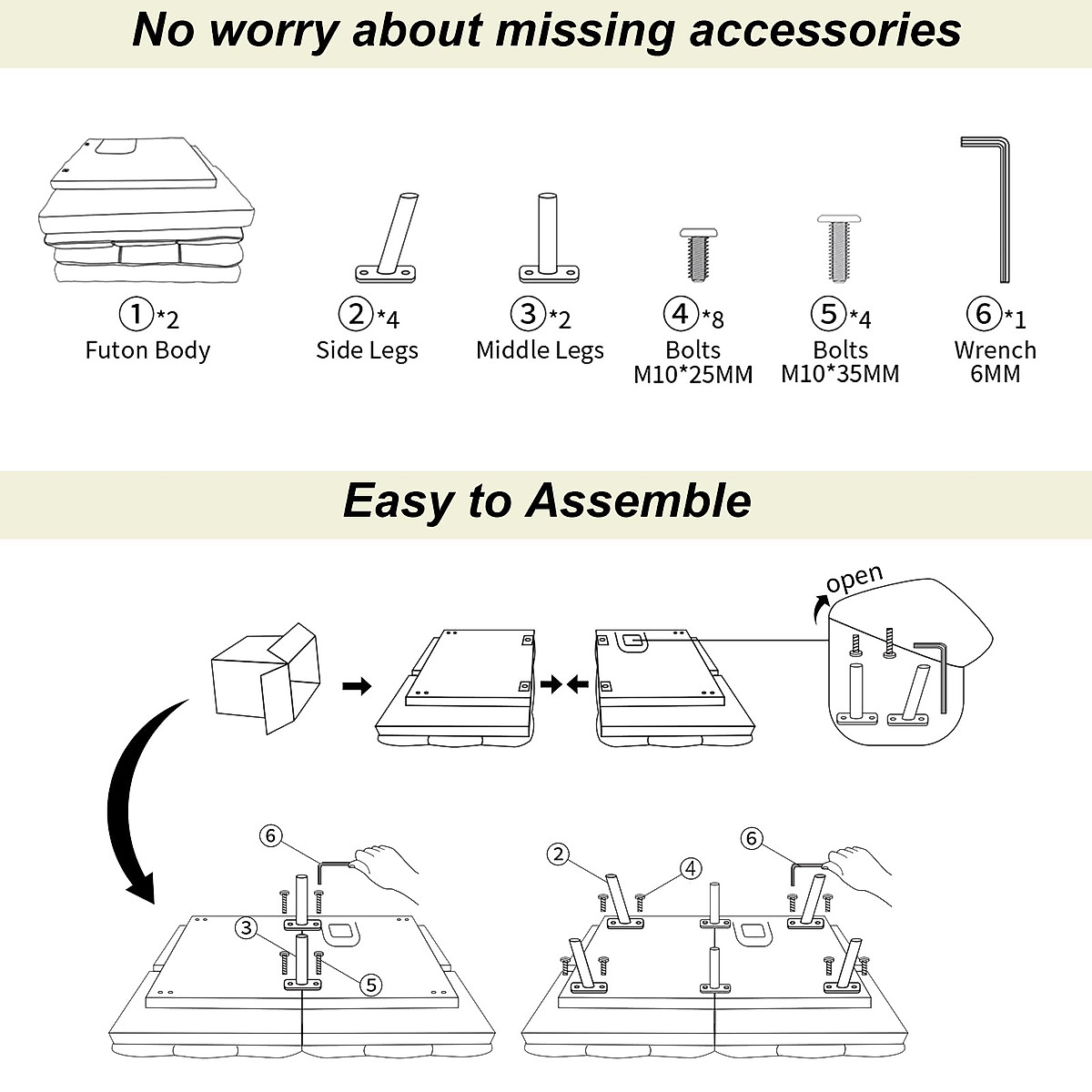 No worry about missing accessories

①*2
Futon Body

②*4
Side Legs

③*2
Middle Legs

④*8
Bolts
M10*25MM

⑤*4
Bolts
M10*35MM

⑥*1
Wrench
6MM

Easy to Assemble

open

⑥
③
⑤

②
④
⑥