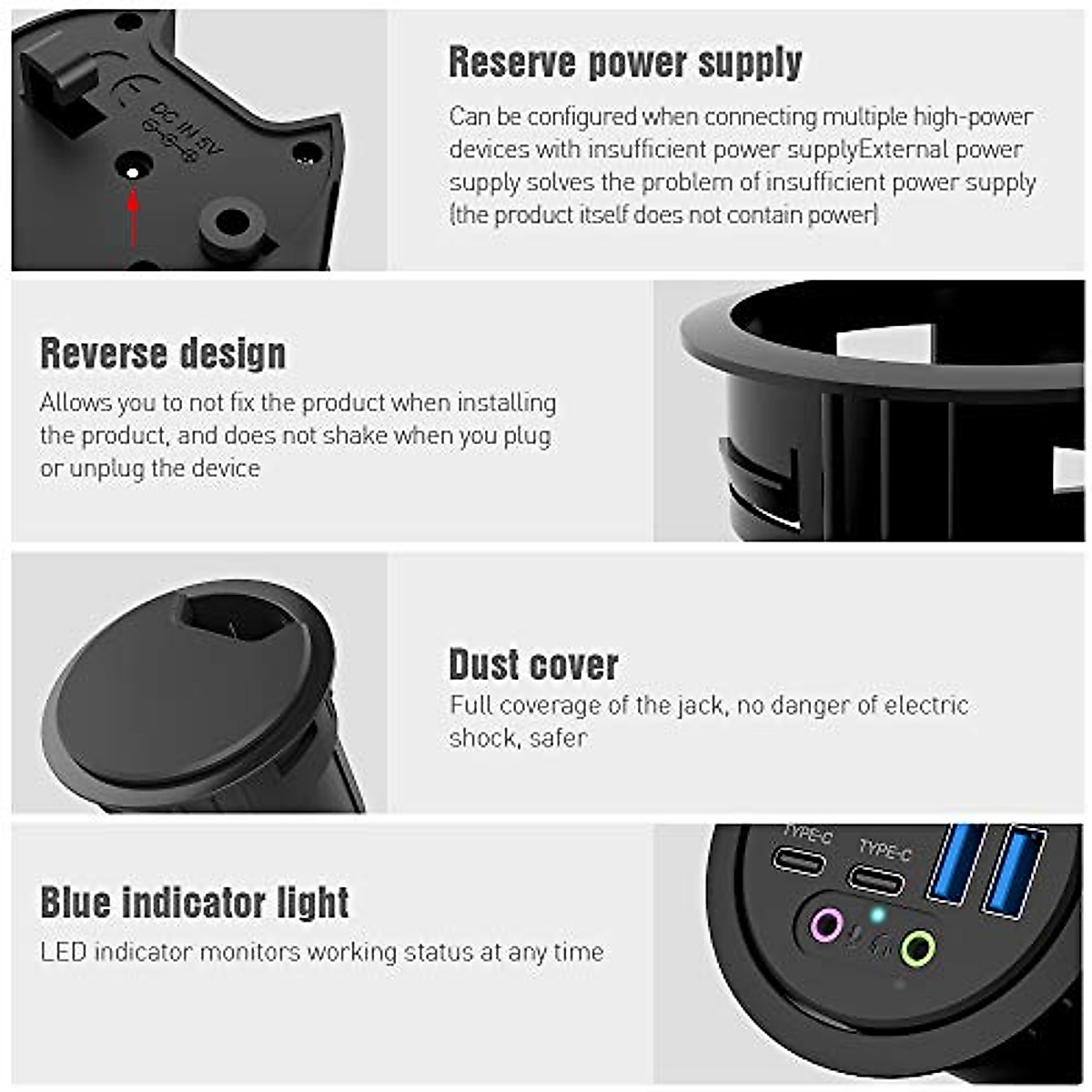 DC IN 5V

Reserve power supply

Can be configured when connecting multiple high-power devices with insufficient power supplyExternal power supply solves the problem of insufficient power supply (the product itself does not contain power)

Reverse design

Allows you to not fix the product when installing the product, and does not shake when you plug or unplug the device

Dust cover

Full coverage of the jack, no danger of electric shock, safer

Blue indicator light

LED indicator monitors working status at any time

TYPE-C

TYPE-C