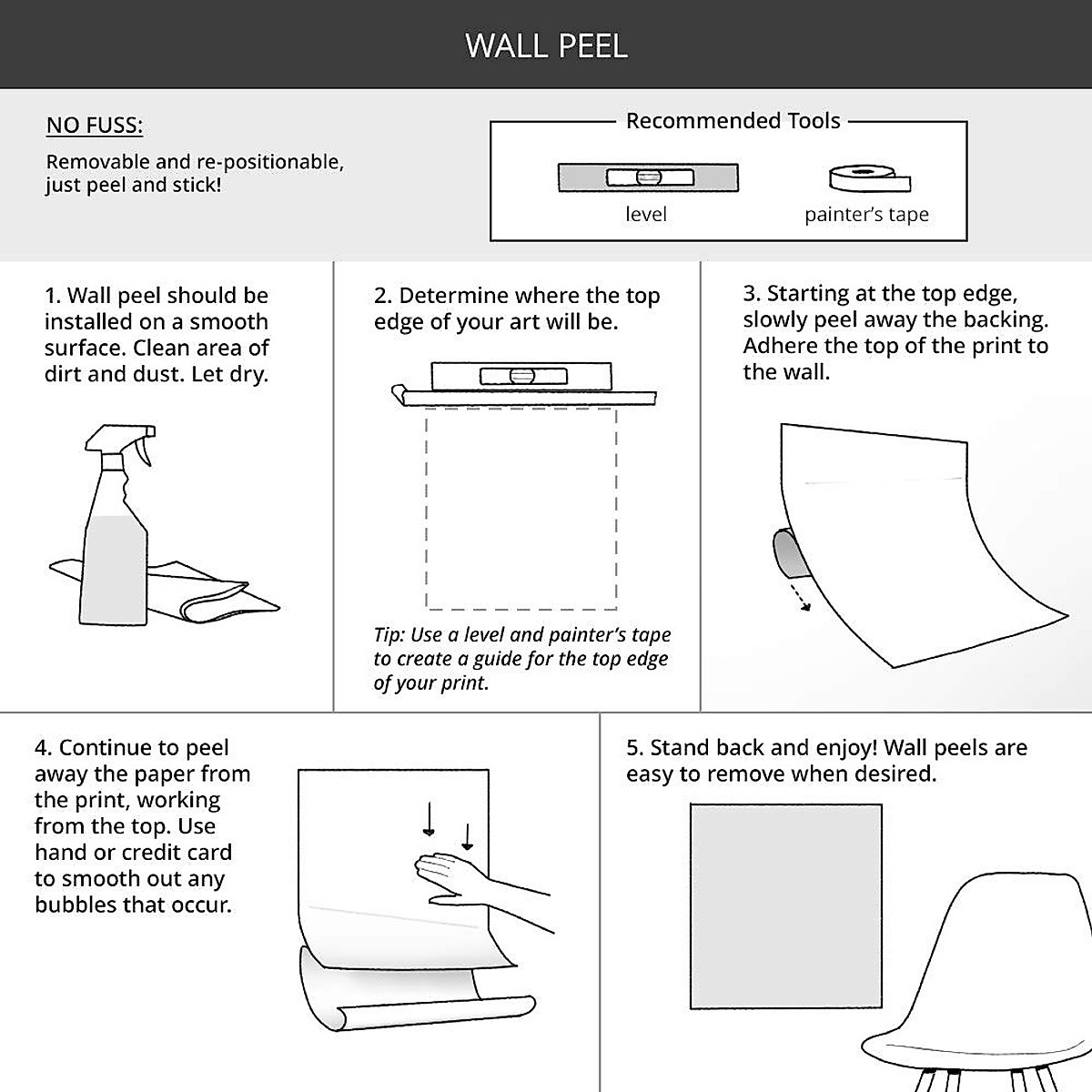 WALL PEEL

NO FUSS:

Removable and re-positionable, just peel and stick!

Recommended Tools

level

painter's tape

1. Wall peel should be installed on a smooth surface. Clean area of dirt and dust. Let dry.

2. Determine where the top edge of your art will be.

Tip: Use a level and painter's tape to create a guide for the top edge of your print.

3. Starting at the top edge, slowly peel away the backing. Adhere the top of the print to the wall.

4. Continue to peel away the paper from the print, working from the top. Use hand or credit card to smooth out any bubbles that occur.

5. Stand back and enjoy! Wall peels are easy to remove when desired.