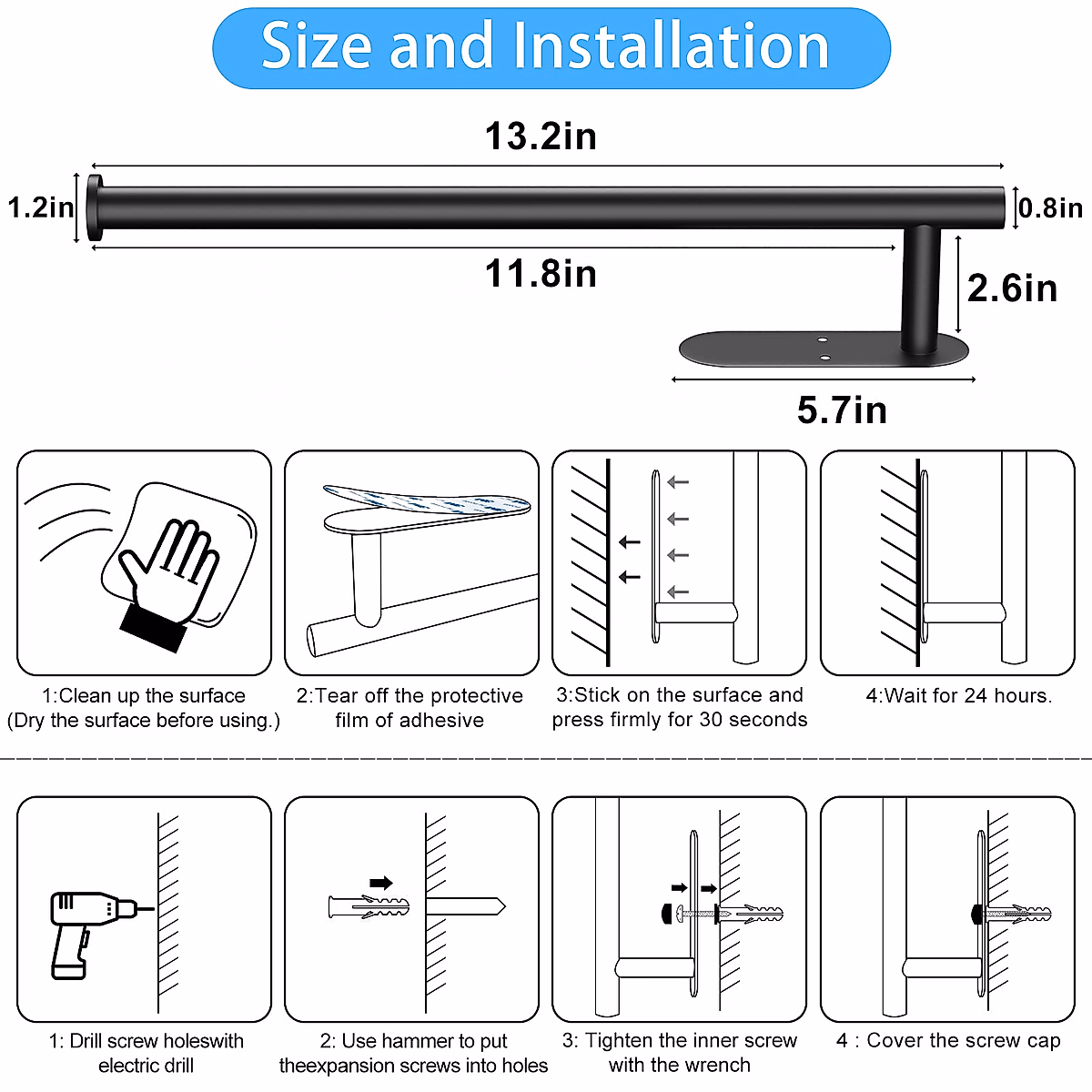 Size and Installation

13.2in

1.2in

0.8in

11.8in

2.6in

5.7in

1:Clean up the surface
(Dry the surface before using.)

2:Tear off the protective film of adhesive

3:Stick on the surface and press firmly for 30 seconds

4:Wait for 24 hours.

1: Drill screw holeswith electric drill

2: Use hammer to put theexpansion screws into holes

3: Tighten the inner screw with the wrench

4 : Cover the screw cap