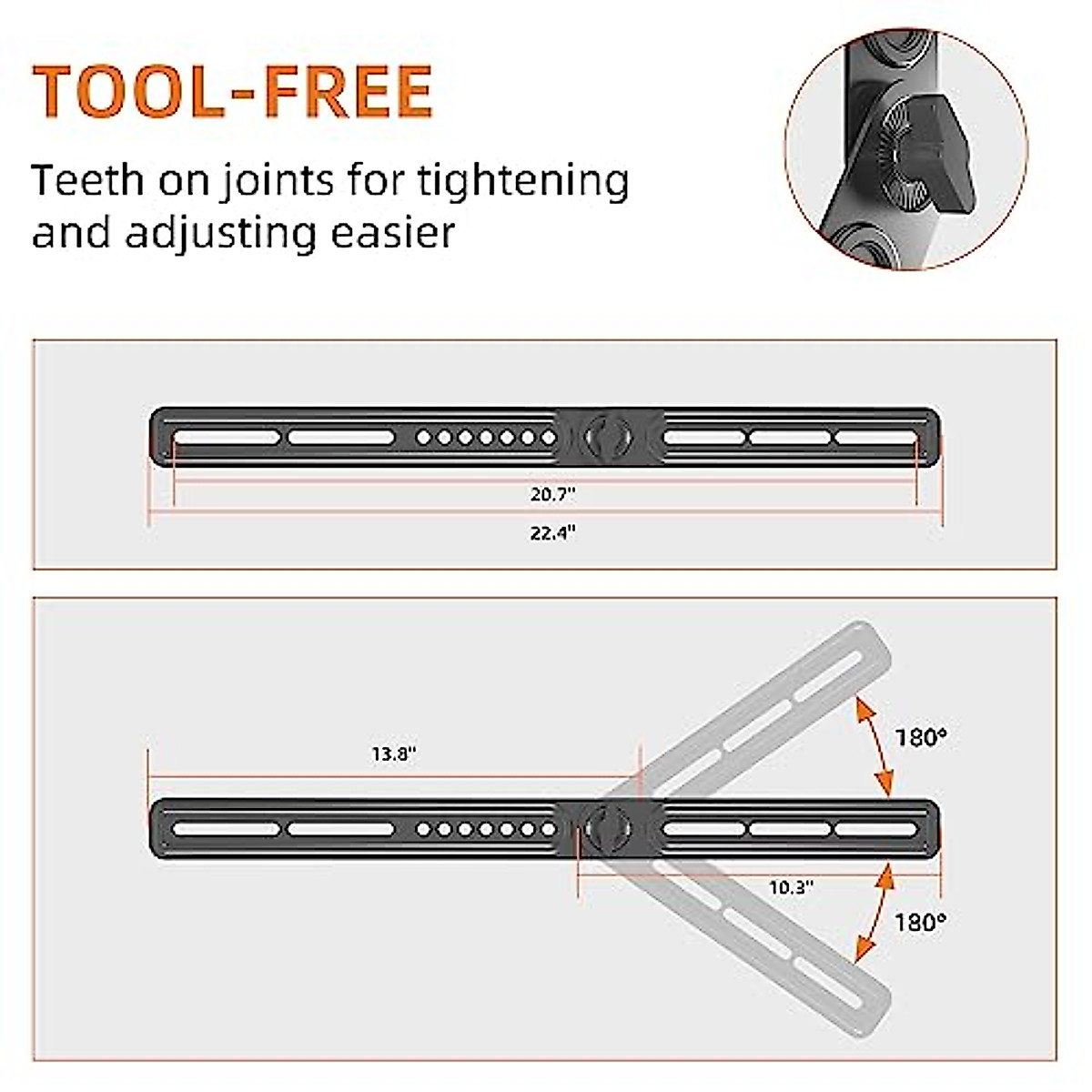 TOOL-FREE

Teeth on joints for tightening and adjusting easier

20.7"

22.4"

13.8"

180°

10.3"

180°