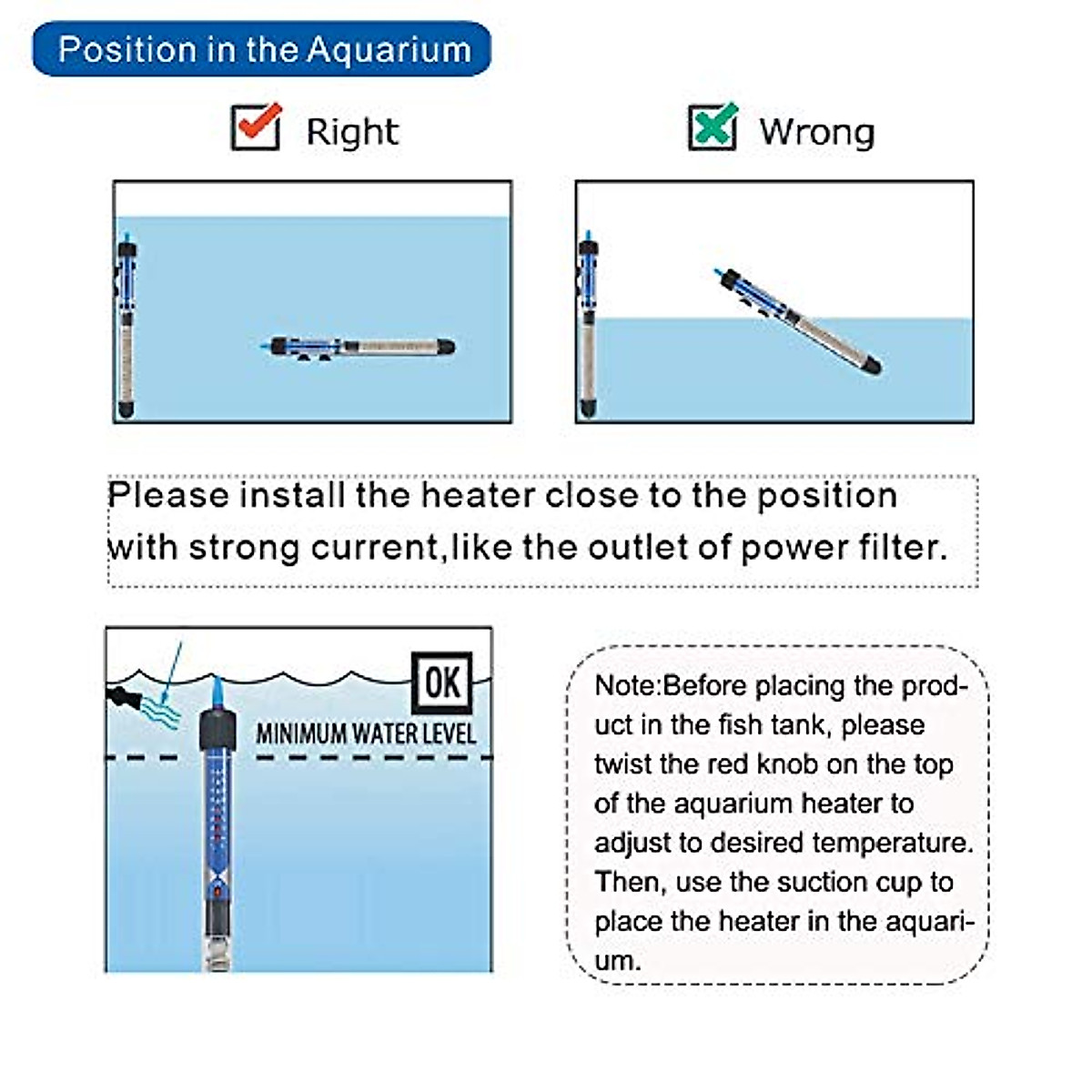 Position in the Aquarium

Right

Wrong

Please install the heater close to the position with strong current,like the outlet of power filter.

OK

MINIMUM WATER LEVEL

Note:Before placing the product in the fish tank, please twist the red knob on the top of the aquarium heater to adjust to desired temperature. Then, use the suction cup to place the heater in the aquarium.