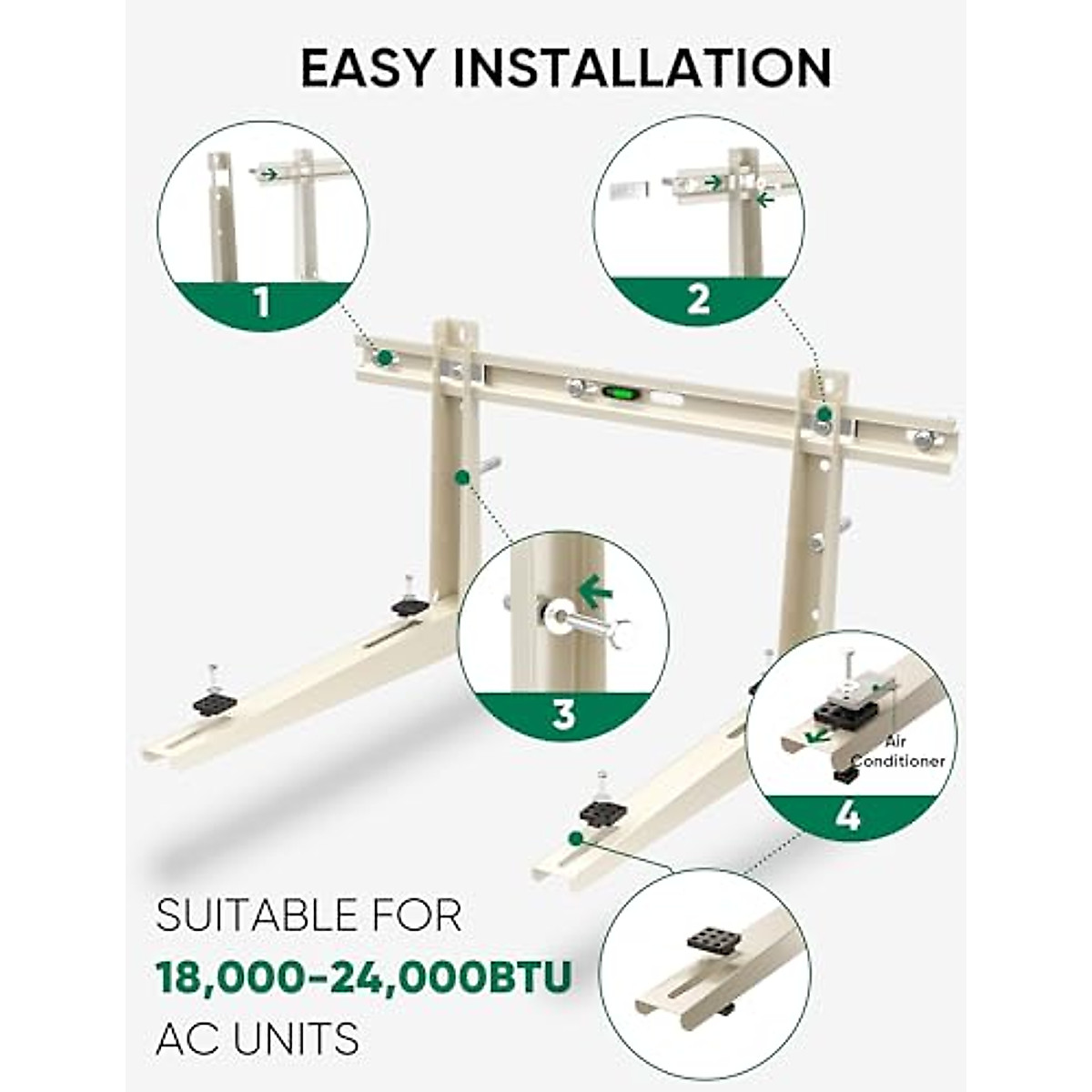 EASY INSTALLATION

1

2

3

Air Conditioner

4

SUITABLE FOR
18,000-24,000BTU
AC UNITS